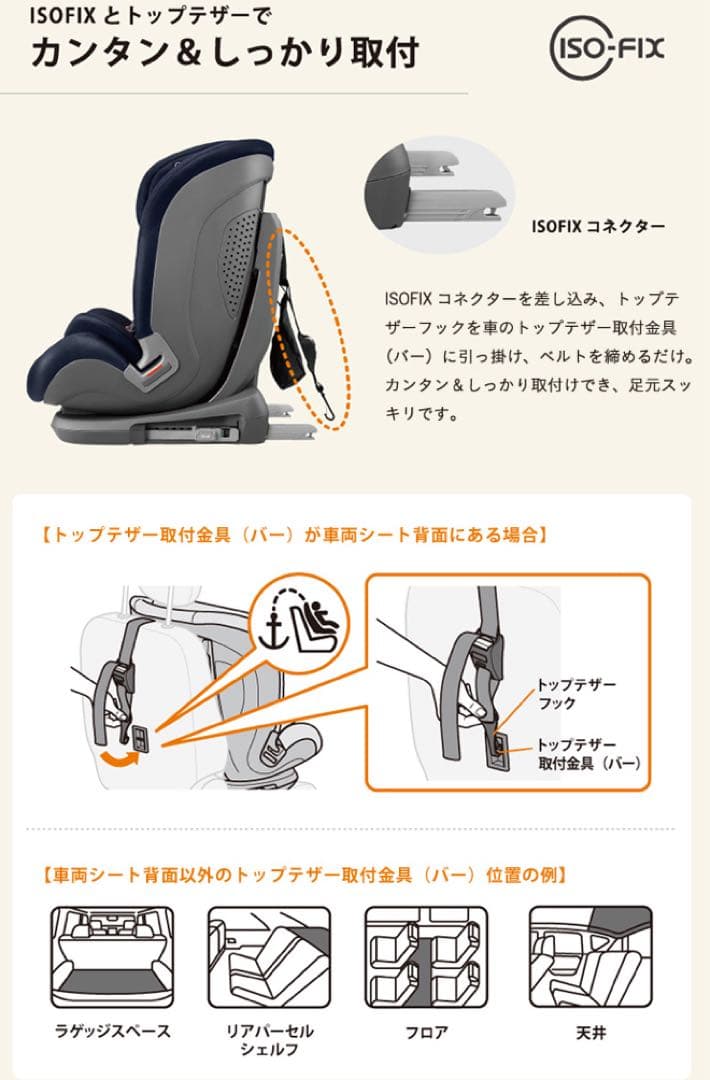 ISOFIX とトップテザーで
カンタン＆しっかり取付

ISO-FIX

ISOFIX コネクター

ISOFIX コネクターを差し込み、トップテザーフックを車のトップテザー取付金具（バー）に引っ掛け、ベルトを締めるだけ。カンタン＆しっかり取付けでき、足元スッキリです。

【トップテザー取付金具（バー）が車両シート背面にある場合】

トップテザーフック

トップテザー取付金具（バー）

【車両シート背面以外のトップテザー取付金具（バー）位置の例】

ラゲッジスペース

リアパーセルシェルフ

フロア

天井