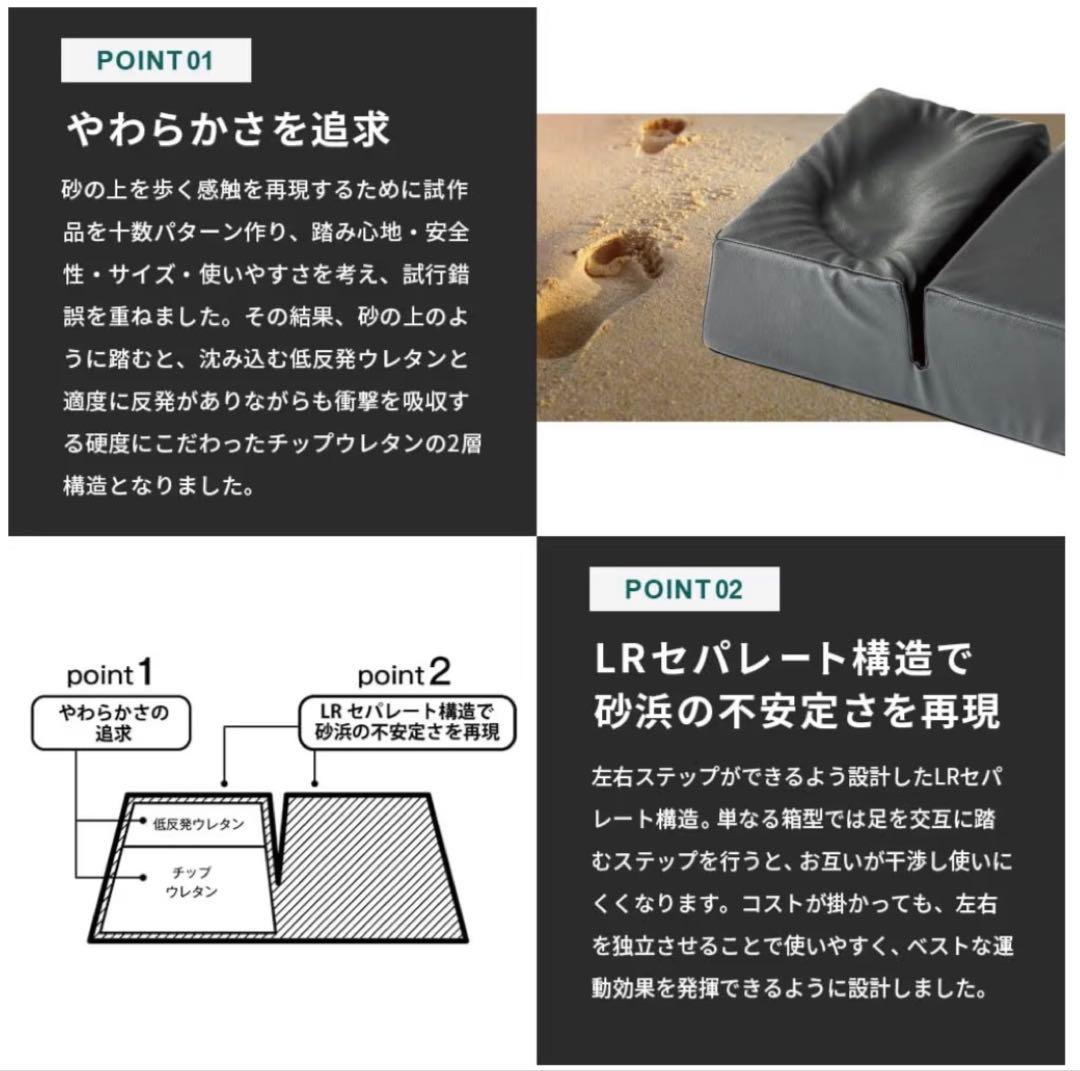 POINT 01

やわらかさを追求

砂の上を歩く感触を再現するために試作品を十数パターン作り、踏み心地・安全性・サイズ・使いやすさを考え、試行錯誤を重ねました。その結果、砂の上のように踏むと、沈み込む低反発ウレタンと適度に反発がありながらも衝撃を吸収する硬度にこだわったチップウレタンの2層構造となりました。

point 1

やわらかさの追求

point 2

LR セパレート構造で砂浜の不安定さを再現

低反発ウレタン

チップウレタン

POINT 02

LRセパレート構造で砂浜の不安定さを再現

左右ステップができるよう設計したLRセパレート構造。単なる箱型では足を交互に踏むステップを行うと、お互いが干渉し使いにくくなります。コストが掛かっても、左右を独立させることで使いやすく、ベストな運動効果を発揮できるように設計しました。