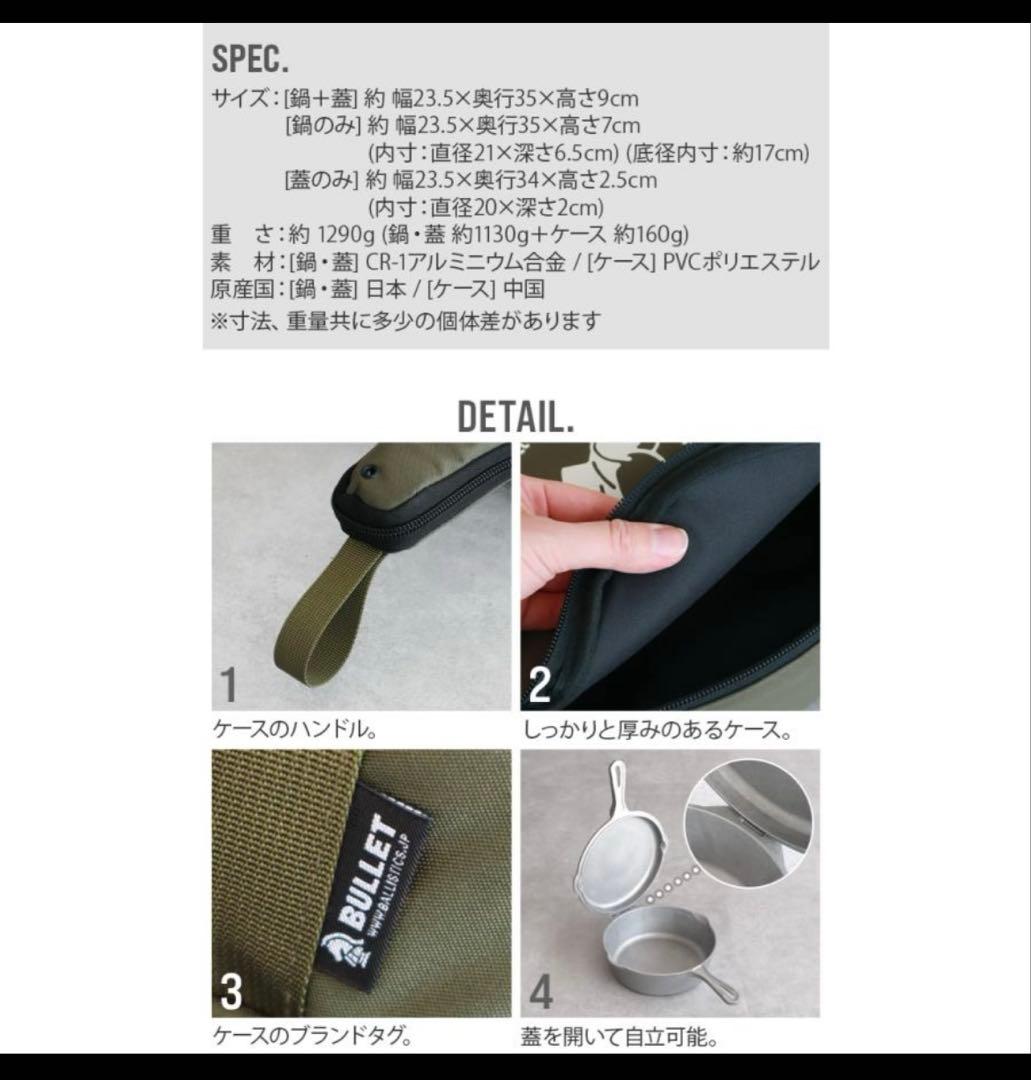 SPEC.

サイズ：[鍋＋蓋] 約 幅23.5×奥行35×高さ9cm
[鍋のみ] 約 幅23.5×奥行35×高さ7cm
(内寸：直径21×深さ6.5cm) (底径内寸：約17cm)
[蓋のみ] 約 幅23.5×奥行34×高さ2.5cm
(内寸：直径20×深さ2cm)
重　さ：約 1290g (鍋・蓋 約1130g＋ケース 約160g)
素　材：[鍋・蓋] CR-1アルミニウム合金 / [ケース] PVCポリエステル
原産国：[鍋・蓋] 日本 / [ケース] 中国
※寸法、重量共に多少の個体差があります

DETAIL.

1
ケースのハンドル。

2
しっかりと厚みのあるケース。

BULLET
WWW.BALLISTICS.JP

3
ケースのブランドタグ。

4
蓋を開いて自立可能。