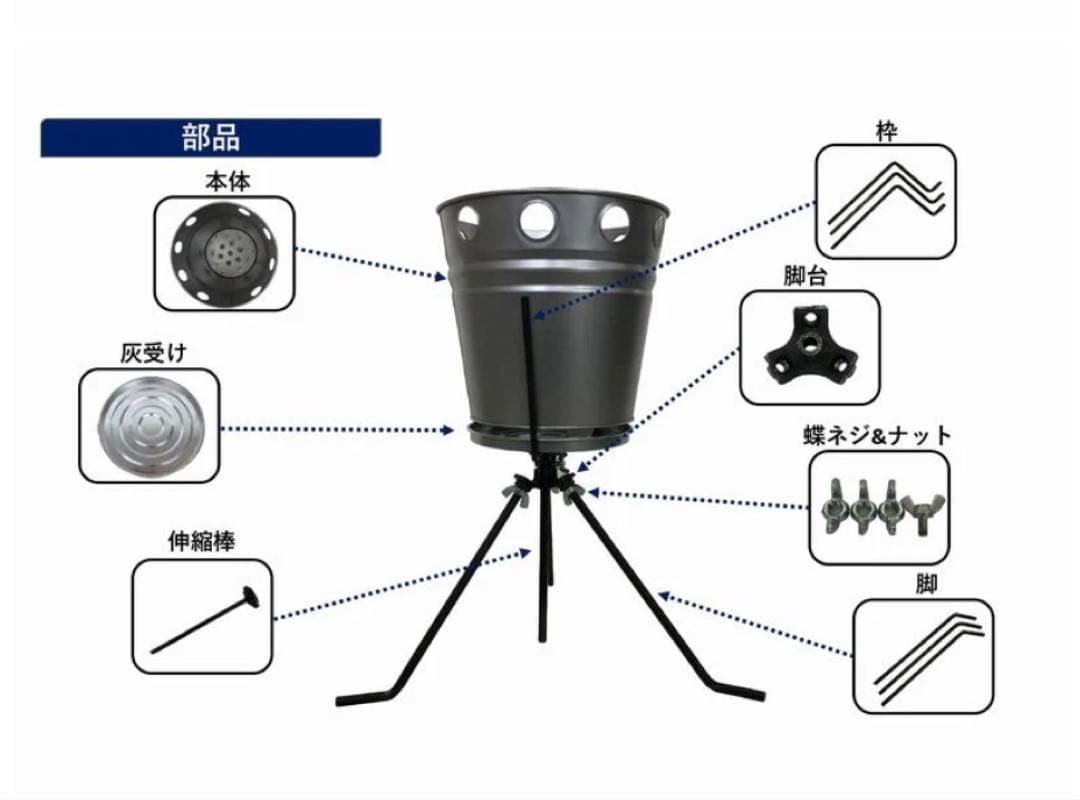 部品

本体

灰受け

伸縮棒

枠

脚台

蝶ネジ&ナット

脚