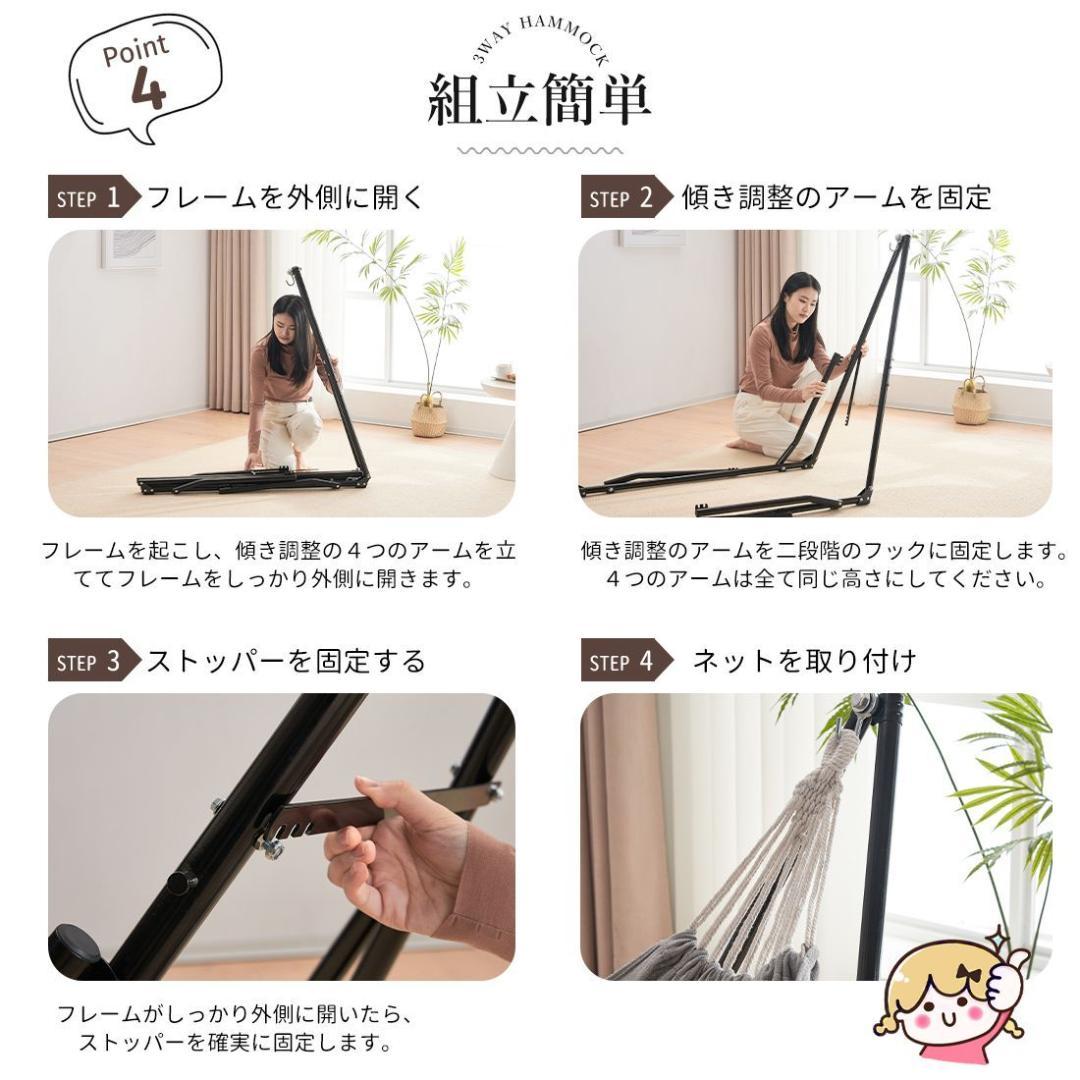 Point 4

3WAY HAMMOCK

組立簡単

STEP 1 フレームを外側に開く

フレームを起こし、傾き調整の４つのアームを立ててフレームをしっかり外側に開きます。

STEP 2 傾き調整のアームを固定

傾き調整のアームを二段階のフックに固定します。４つのアームは全て同じ高さにしてください。

STEP 3 ストッパーを固定する

フレームがしっかり外側に開いたら、ストッパーを確実に固定します。

STEP 4 ネットを取り付け