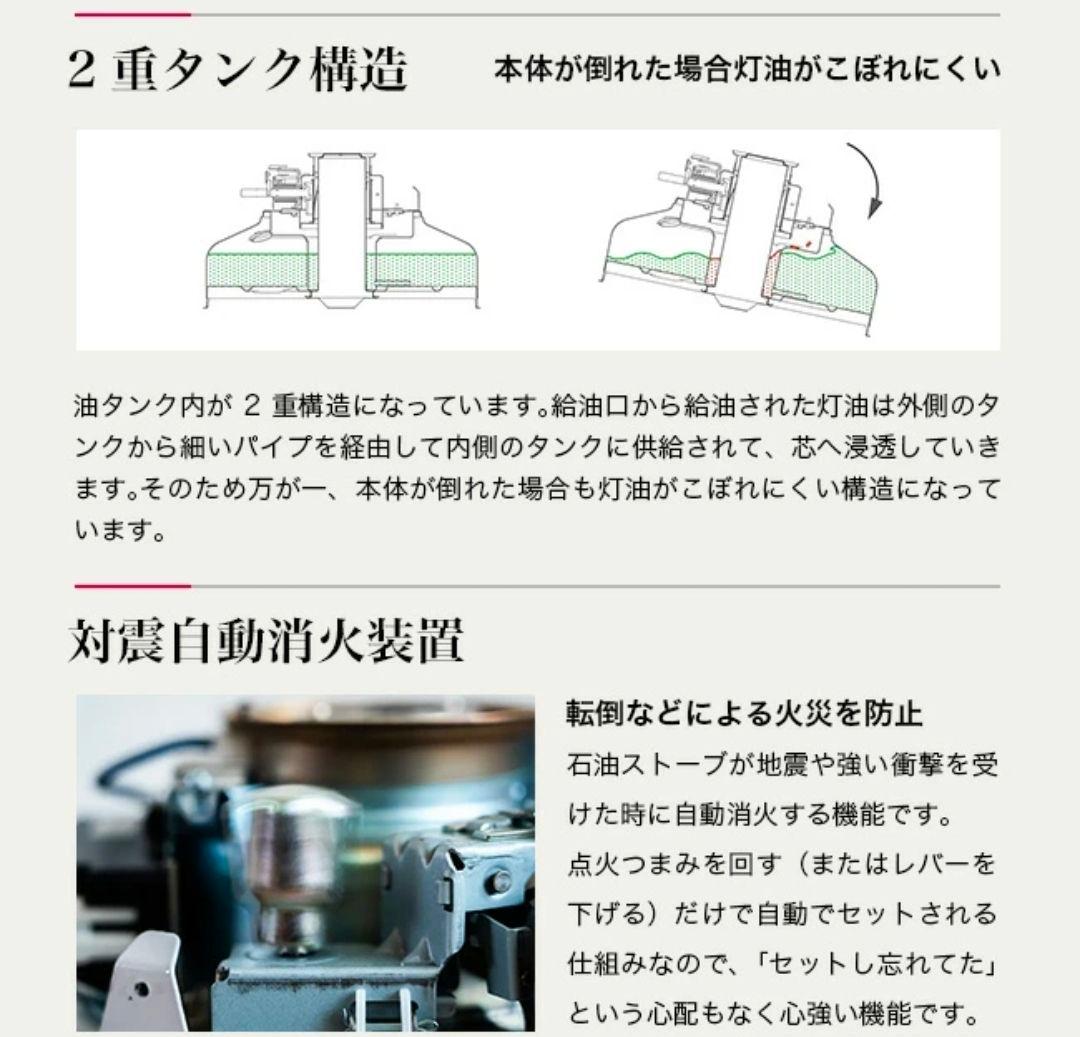 2 重タンク構造　本体が倒れた場合灯油がこぼれにくい

油タンク内が 2 重構造になっています。給油口から給油された灯油は外側のタンクから細いパイプを経由して内側のタンクに供給されて、芯へ浸透していきます。そのため万が一、本体が倒れた場合も灯油がこぼれにくい構造になっています。

対震自動消火装置

転倒などによる火災を防止

石油ストーブが地震や強い衝撃を受けた時に自動消火する機能です。

点火つまみを回す（またはレバーを下げる）だけで自動でセットされる仕組みなので、「セットし忘れてた」という心配もなく心強い機能です。