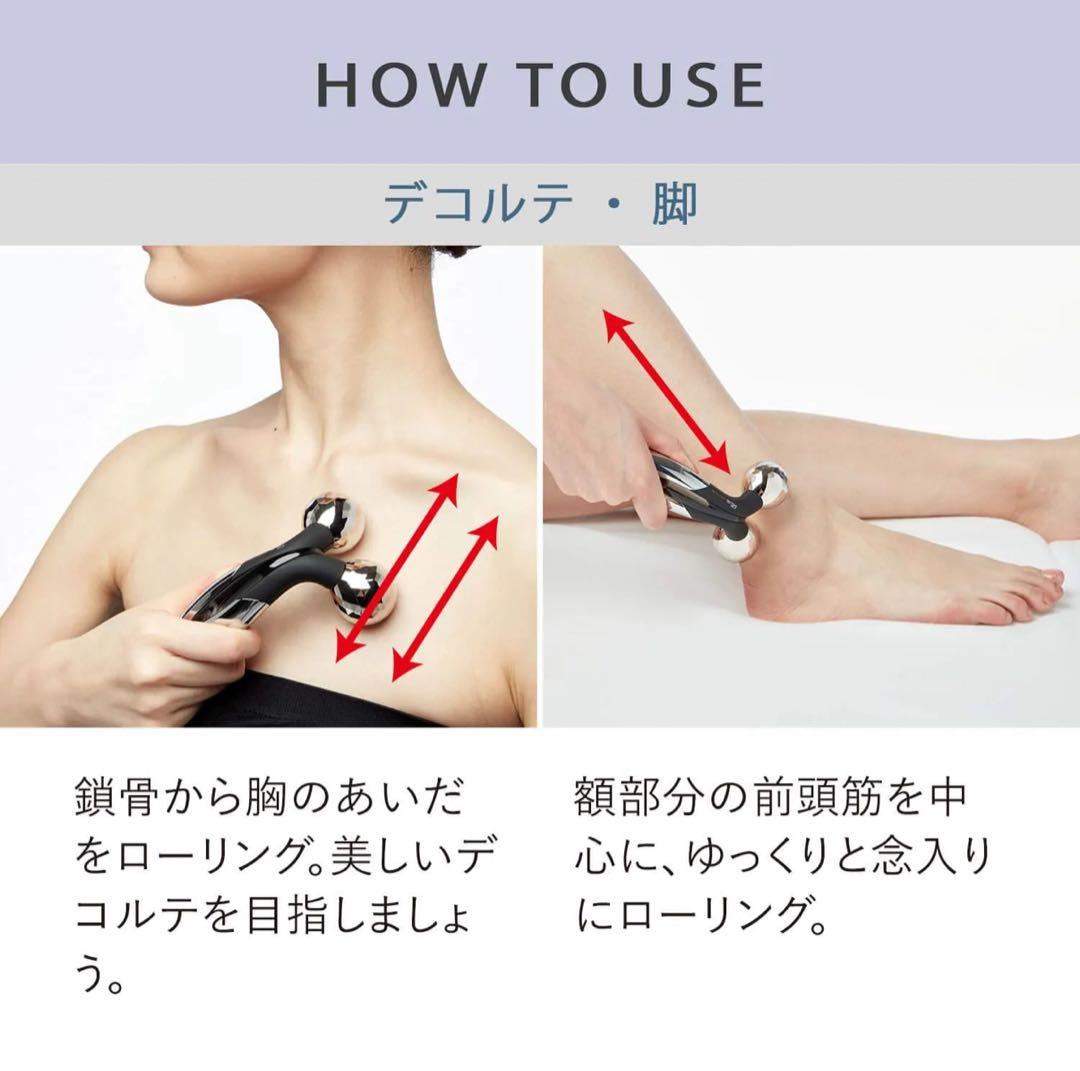 HOW TO USE

デコルテ ・ 脚

鎖骨から胸のあいだをローリング。美しいデコルテを目指しましょう。

額部分の前頭筋を中心に、ゆっくりと念入りにローリング。