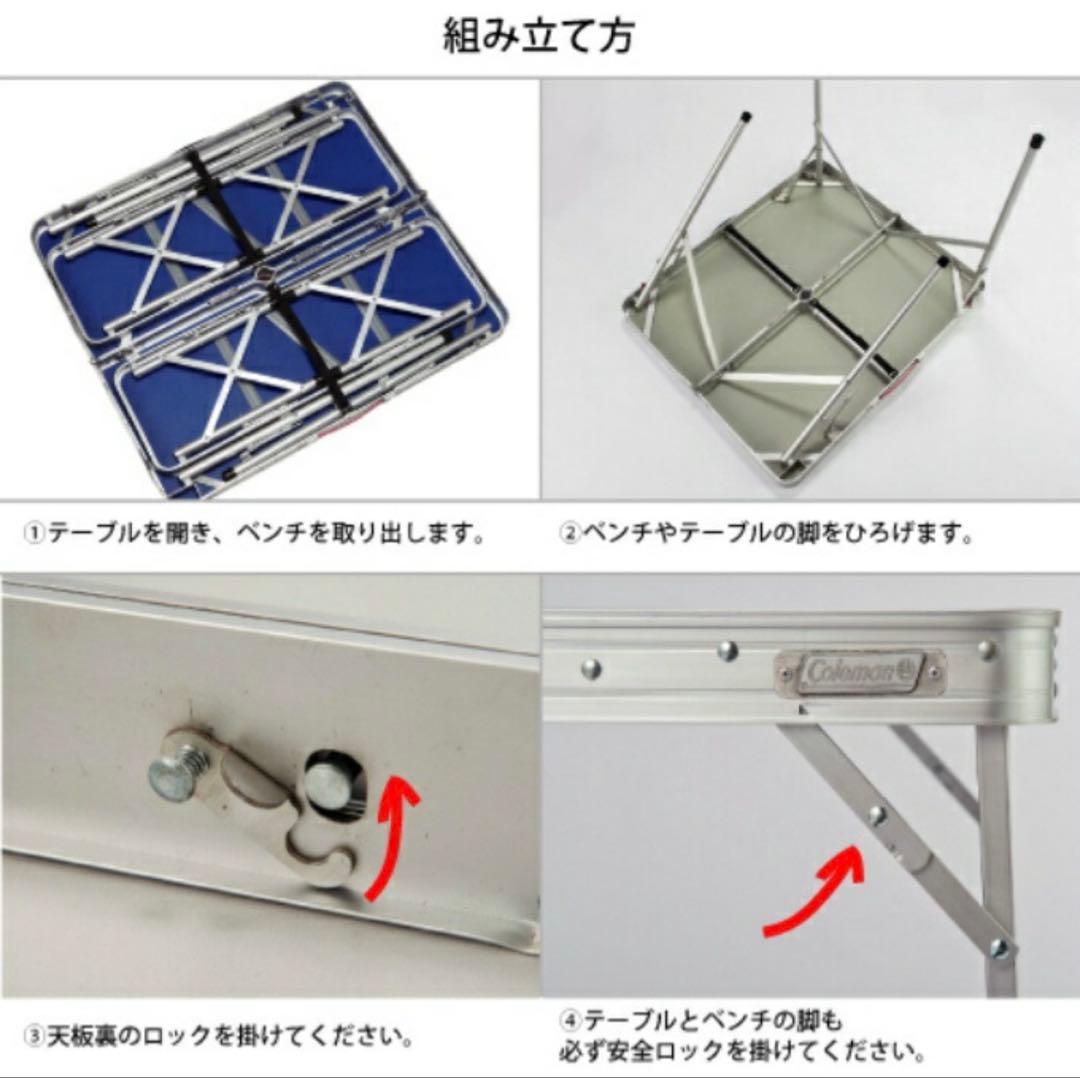 組み立て方

①テーブルを開き、ベンチを取り出します。

②ベンチやテーブルの脚をひろげます。

Coleman

③天板裏のロックを掛けてください。

④テーブルとベンチの脚も必ず安全ロックを掛けてください。