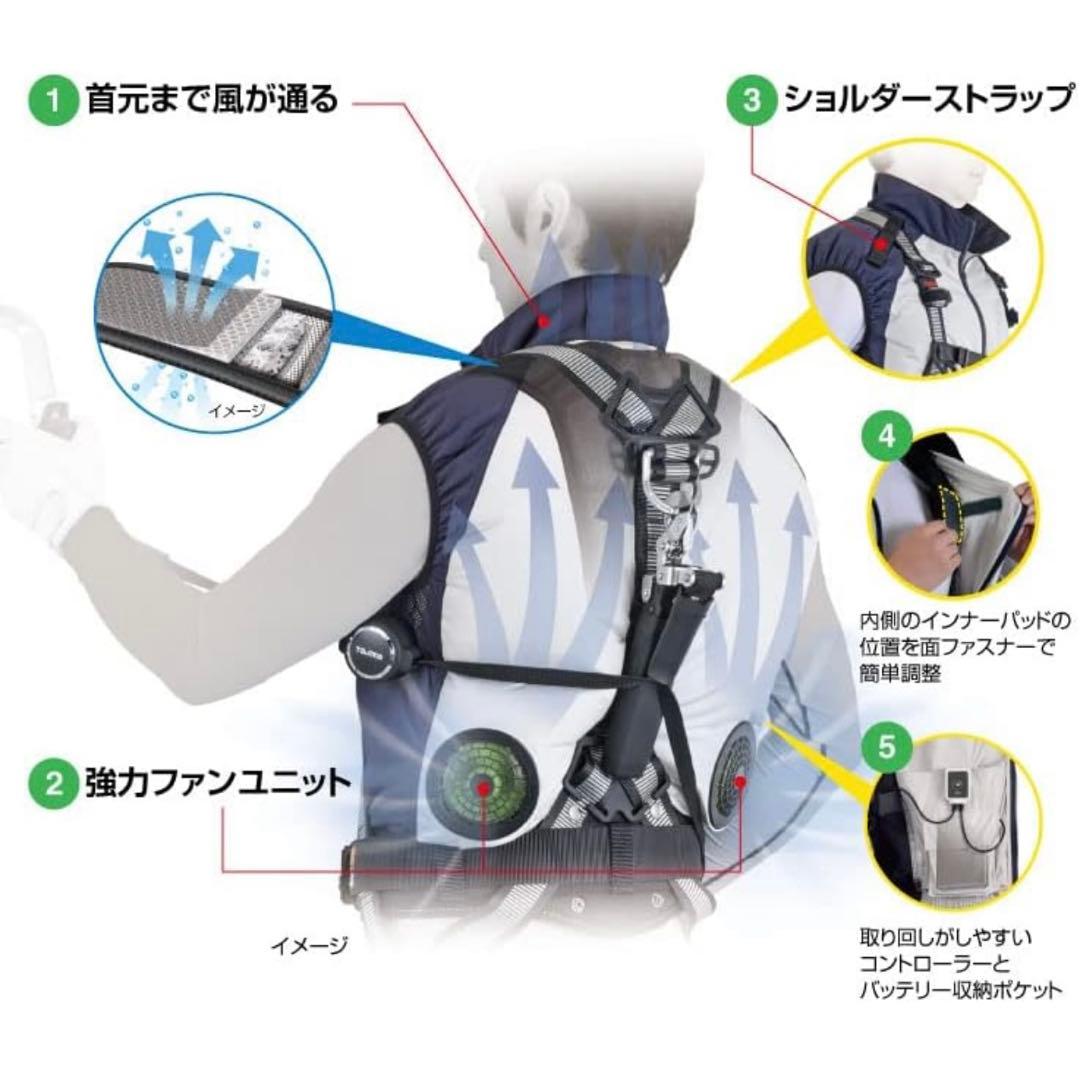 1 首元まで風が通る

3 ショルダーストラップ

イメージ

TAJIMA

4

内側のインナーパッドの位置を面ファスナーで簡単調整

2 強力ファンユニット

5

イメージ

取り回しがしやすいコントローラーとバッテリー収納ポケット