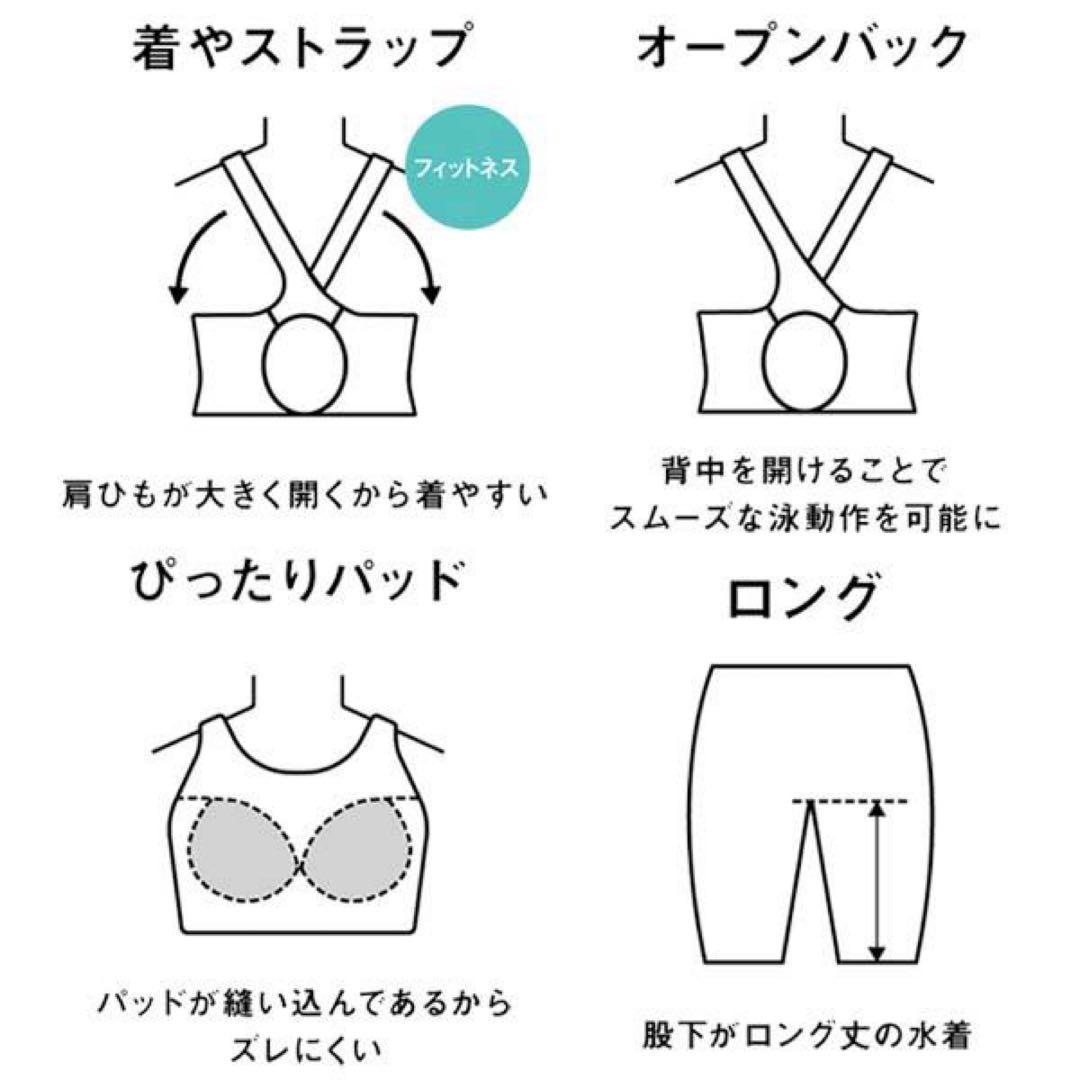 着やストラップ

フィットネス

肩ひもが大きく開くから着やすい

オープンバック

背中を開けることで
スムーズな泳動作を可能に

ぴったりパッド

パッドが縫い込んであるから
ズレにくい

ロング

股下がロング丈の水着