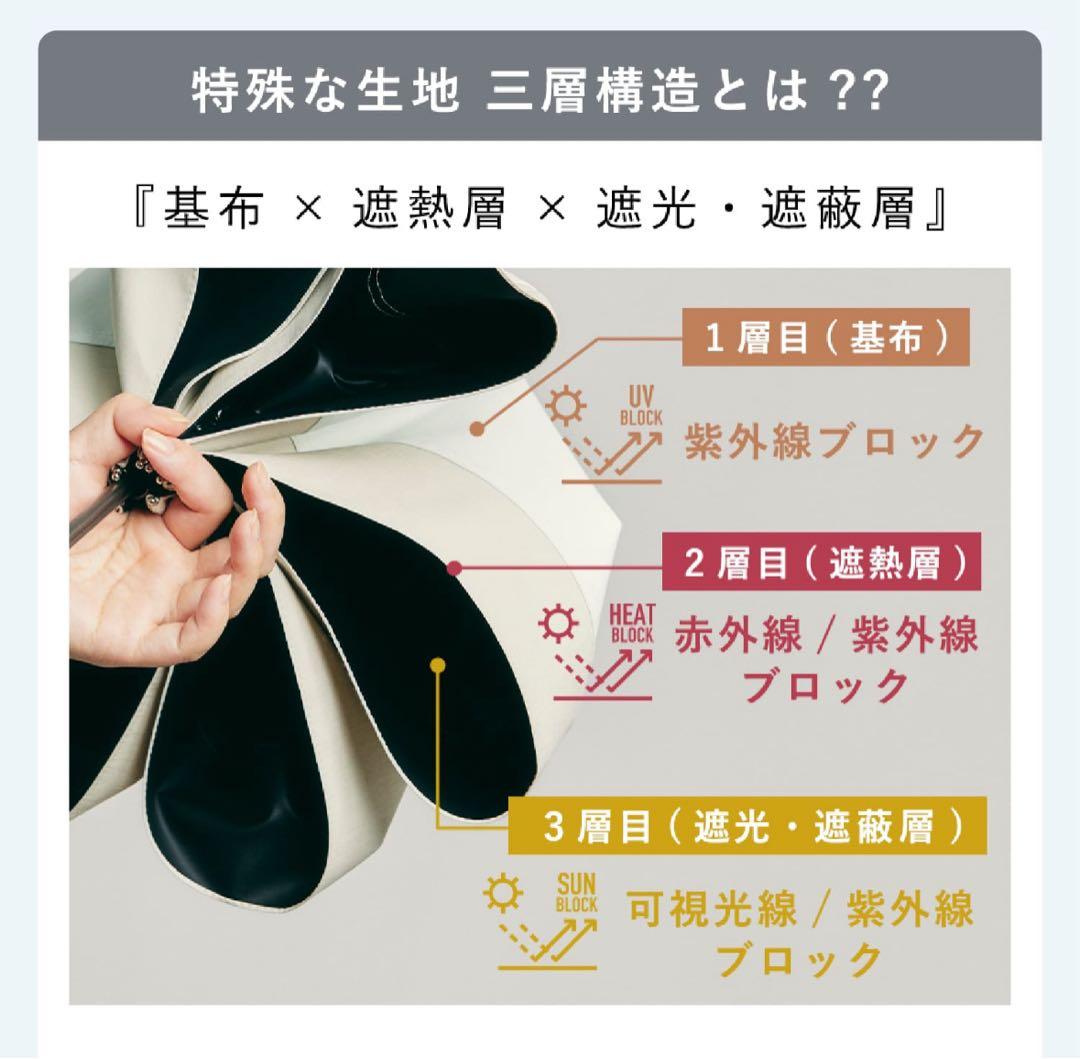 特殊な生地 三層構造とは??

『基布 × 遮熱層 × 遮光・遮蔽層』

1層目(基布)

UV BLOCK

紫外線ブロック

2層目(遮熱層)

HEAT BLOCK

赤外線 / 紫外線 ブロック

3層目(遮光・遮蔽層)

SUN BLOCK

可視光線 / 紫外線 ブロック