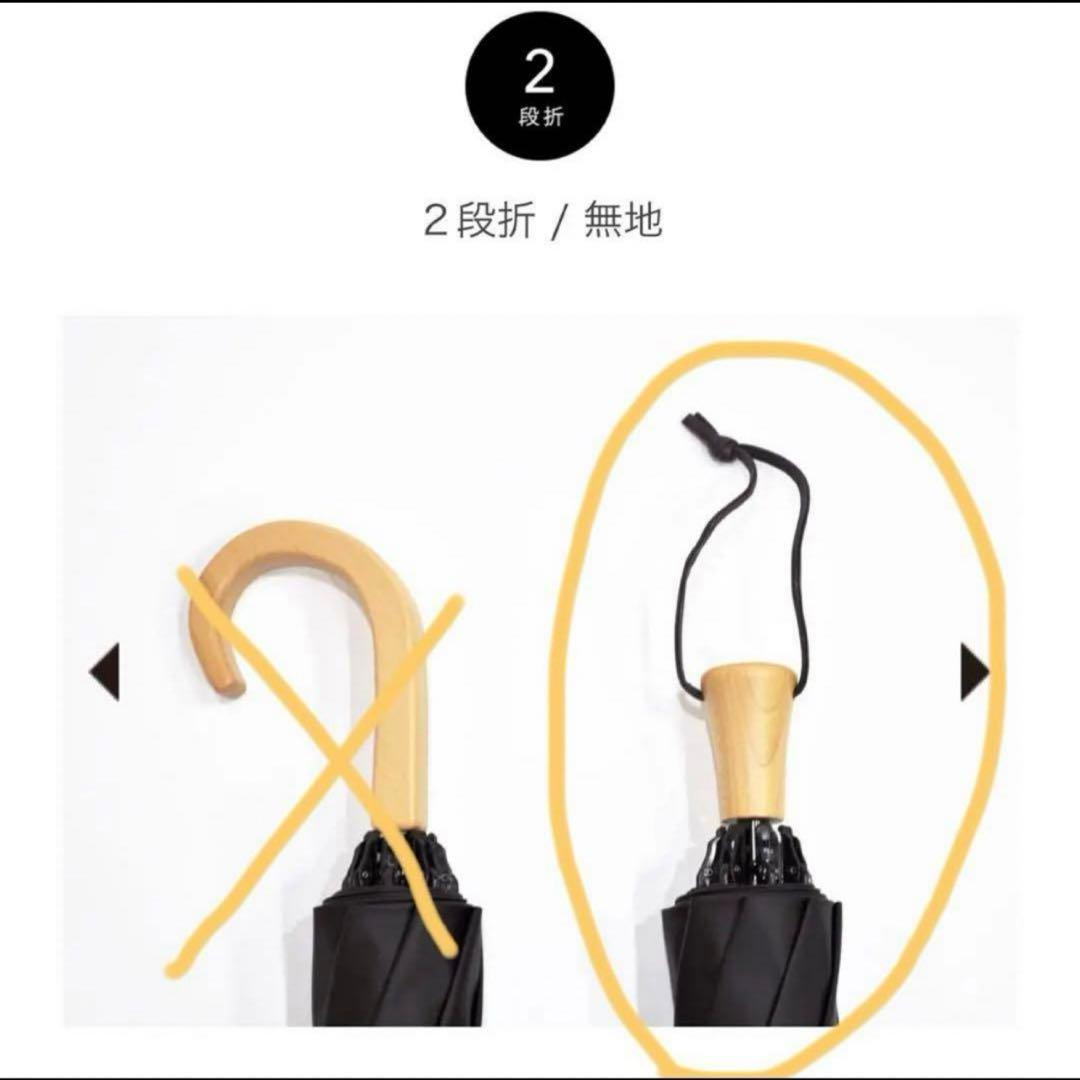 2
段折

２段折 / 無地