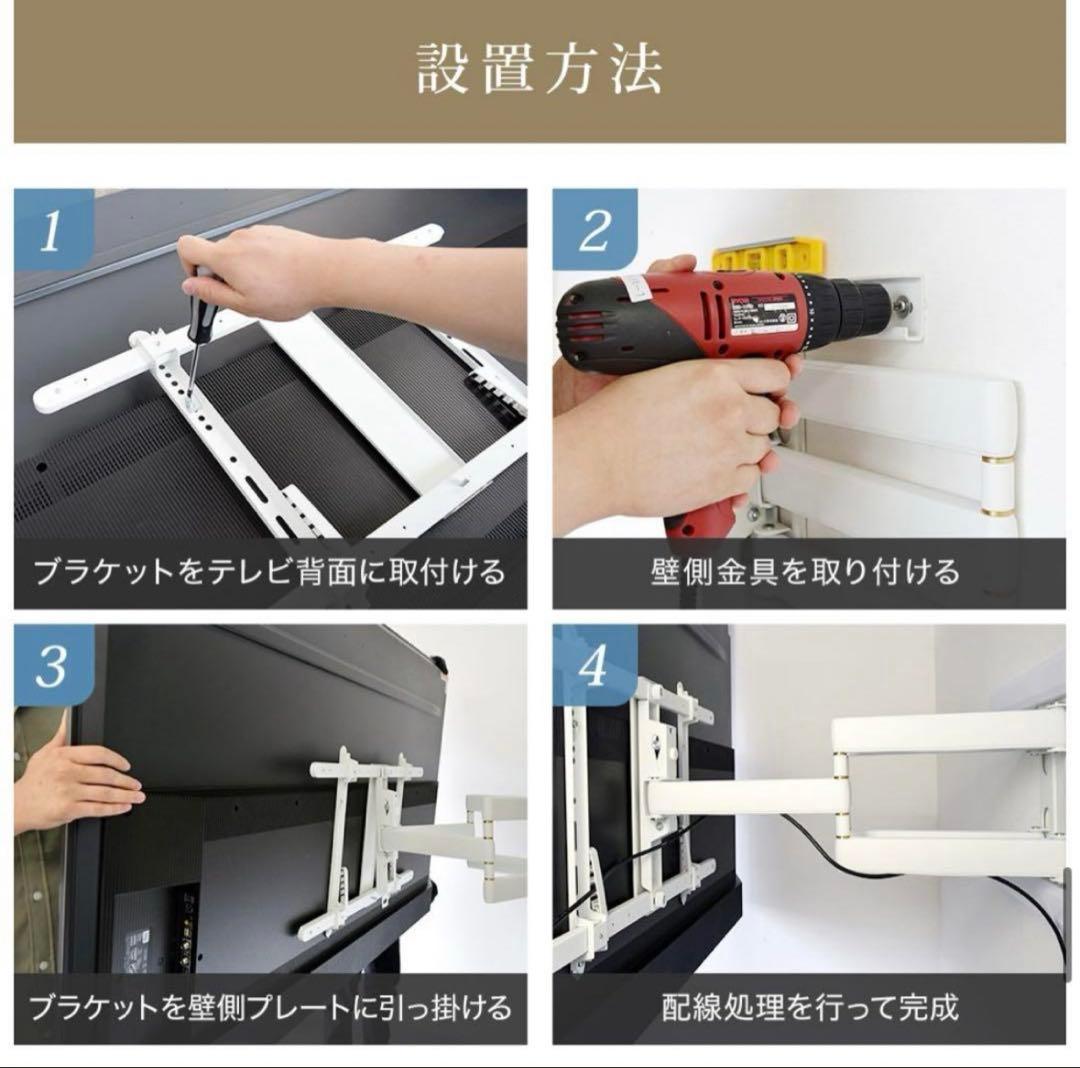 設置方法

1
ブラケットをテレビ背面に取付ける

2
壁側金具を取り付ける

3
ブラケットを壁側プレートに引っ掛ける

4
配線処理を行って完成