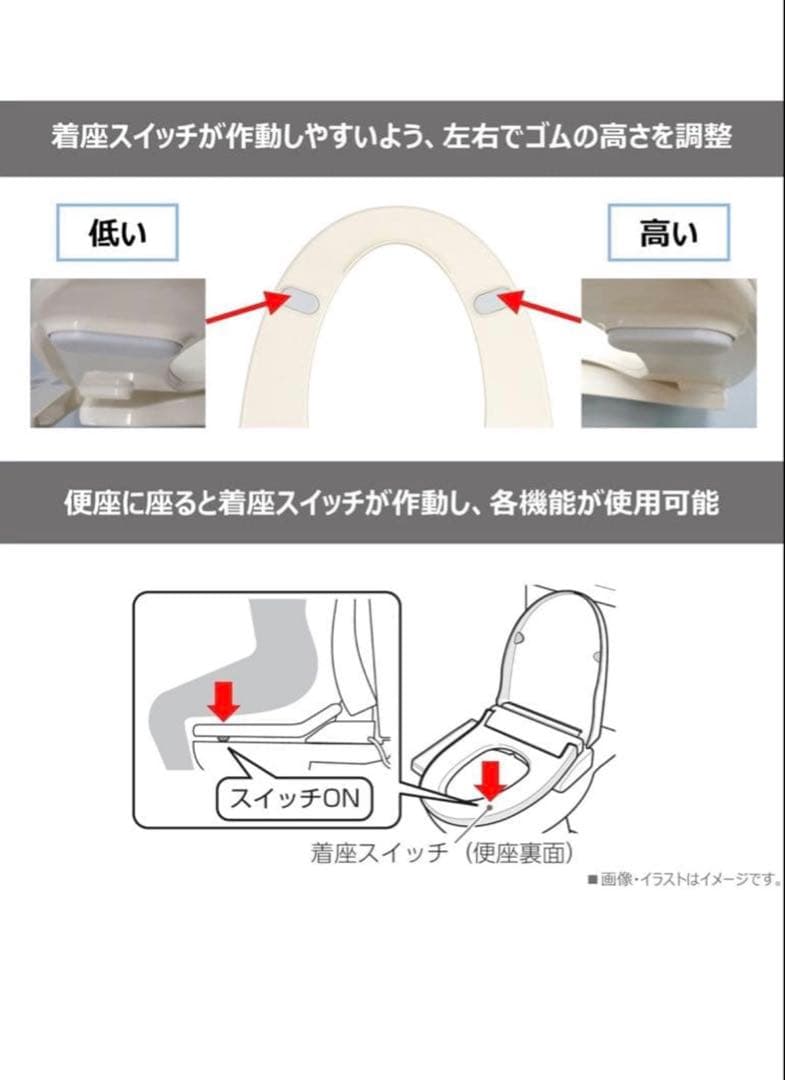 着座スイッチが作動しやすいよう、左右でゴムの高さを調整

低い

高い

便座に座ると着座スイッチが作動し、各機能が使用可能

スイッチON

着座スイッチ（便座裏面）

■画像・イラストはイメージです。