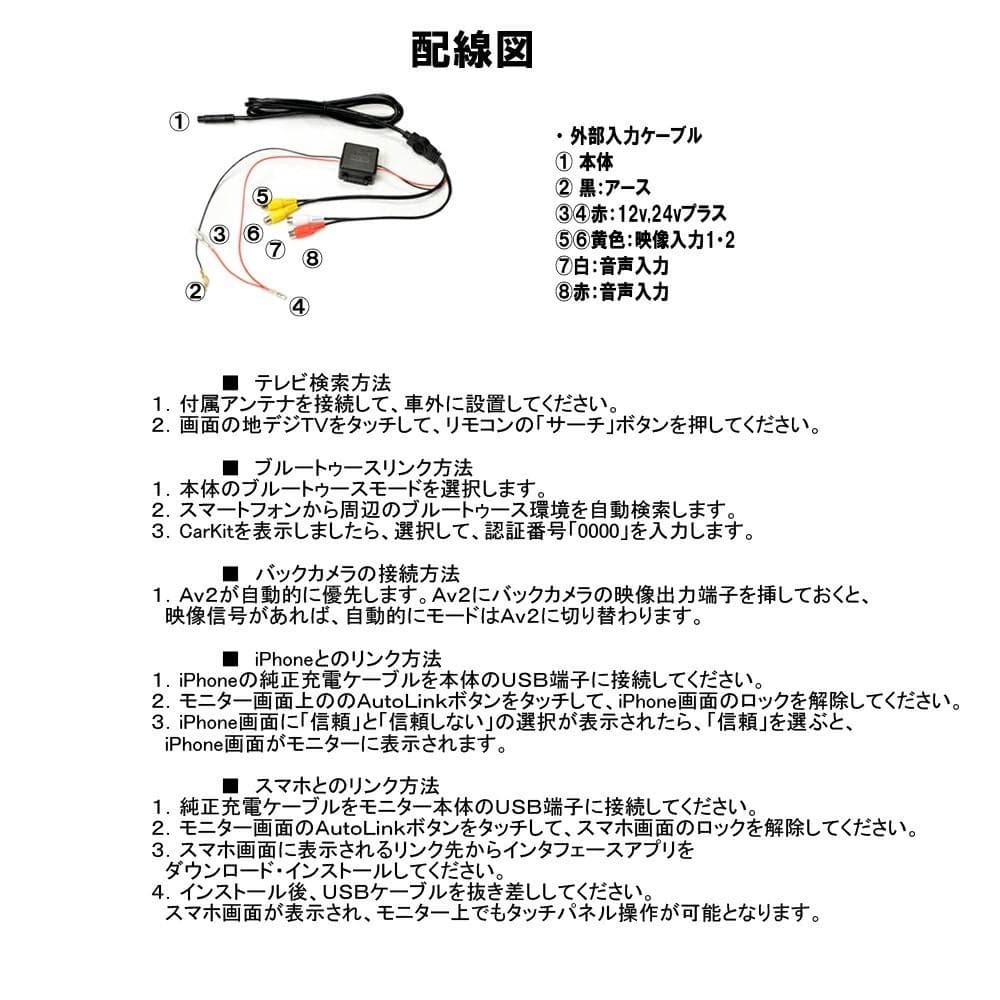 配線図

①
⑤
③
⑥
⑦
⑧
②
④

・外部入力ケーブル
① 本体
② 黒:アース
③④赤:12v,24vプラス
⑤⑥黄色:映像入力1・2
⑦白:音声入力
⑧赤:音声入力

■ テレビ検索方法
1. 付属アンテナを接続して、車外に設置してください。
2. 画面の地デジTVをタッチして、リモコンの「サーチ」ボタンを押してください。

■ ブルートゥースリンク方法
1. 本体のブルートゥースモードを選択します。
2. スマートフォンから周辺のブルートゥース環境を自動検索します。
3. CarKitを表示しましたら、選択して、認証番号「0000」を入力します。

■ バックカメラの接続方法
1. Av2が自動的に優先します。Av2にバックカメラの映像出力端子を挿しておくと、映像信号があれば、自動的にモードはAv2に切り替わります。

■ iPhoneとのリンク方法
1. iPhoneの純正充電ケーブルを本体のUSB端子に接続してください。
2. モニター画面上ののAutoLinkボタンをタッチして、iPhone画面のロックを解除してください。
3. iPhone画面に「信頼」と「信頼しない」の選択が表示されたら、「信頼」を選ぶと、iPhone画面がモニターに表示されます。

■ スマホとのリンク方法
1. 純正充電ケーブルをモニター本体のUSB端子に接続してください。
2. モニター画面のAutoLinkボタンをタッチして、スマホ画面のロックを解除してください。
3. スマホ画面に表示されるリンク先からインタフェースアプリをダウンロード・インストールしてください。
4. インストール後、USBケーブルを抜き差ししてください。スマホ画面が表示され、モニター上でもタッチパネル操作が可能となります。