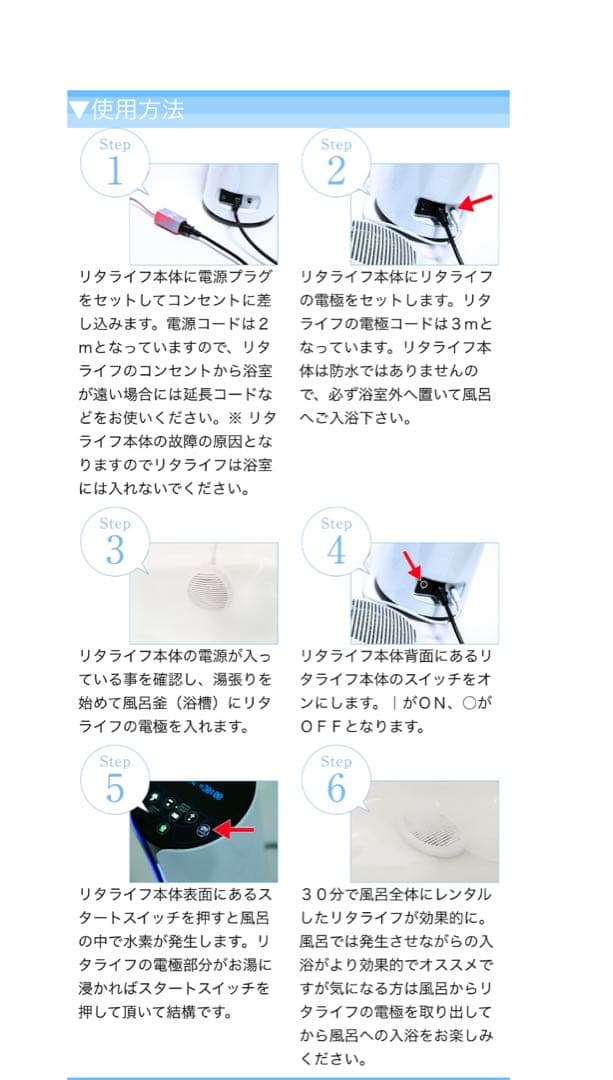 ▼使用方法

Step 1

リタライフ本体に電源プラグをセットしてコンセントに差し込みます。電源コードは2mとなっていますので、リタライフのコンセントから浴室が遠い場合には延長コードなどをお使いください。※ リタライフ本体の故障の原因となりますのでリタライフは浴室には入れないでください。

Step 2

リタライフ本体にリタライフの電極をセットします。リタライフの電極コードは3mとなっています。リタライフ本体は防水ではありませんので、必ず浴室外へ置いて風呂へご入浴下さい。

Step 3

リタライフ本体の電源が入っている事を確認し、湯張りを始めて風呂釜（浴槽）にリタライフの電極を入れます。

Step 4

リタライフ本体背面にあるリタライフ本体のスイッチをオンにします。｜がON、○がOFFとなります。

Step 5

リタライフ本体表面にあるスタートスイッチを押すと風呂の中で水素が発生します。リタライフの電極部分がお湯に浸かればスタートスイッチを押して頂いて結構です。

Step 6

30分で風呂全体にレンタルしたリタライフが効果的に。風呂では発生させながらの入浴がより効果的でオススメですが気になる方は風呂からリタライフの電極を取り出してから風呂への入浴をお楽しみください。