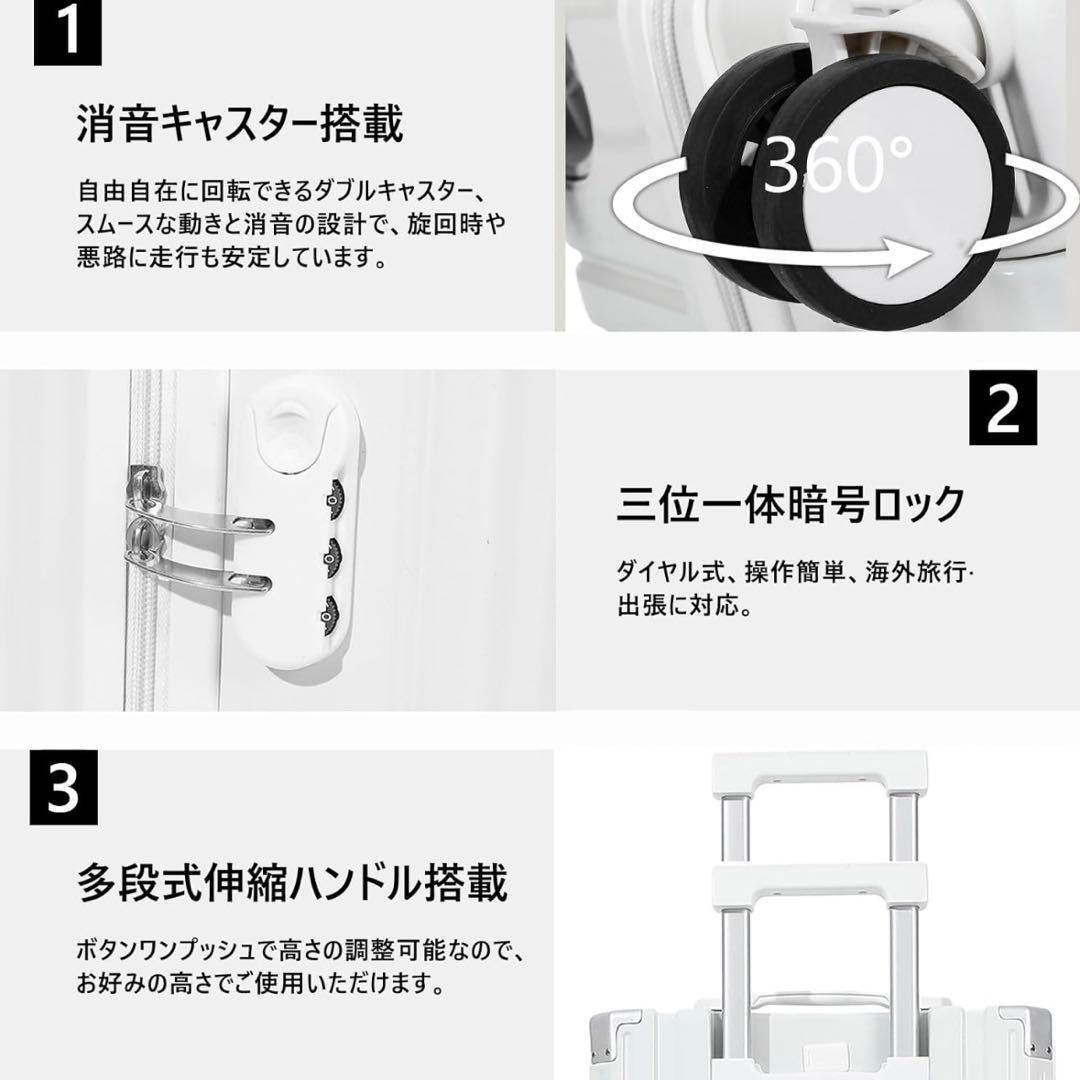 1

消音キャスター搭載

自由自在に回転できるダブルキャスター、スムースな動きと消音の設計で、旋回時や悪路に走行も安定しています。

360°

2

三位一体暗号ロック

ダイヤル式、操作簡単、海外旅行·出張に対応。

3

多段式伸縮ハンドル搭載

ボタンワンプッシュで高さの調整可能なので、お好みの高さでご使用いただけます。