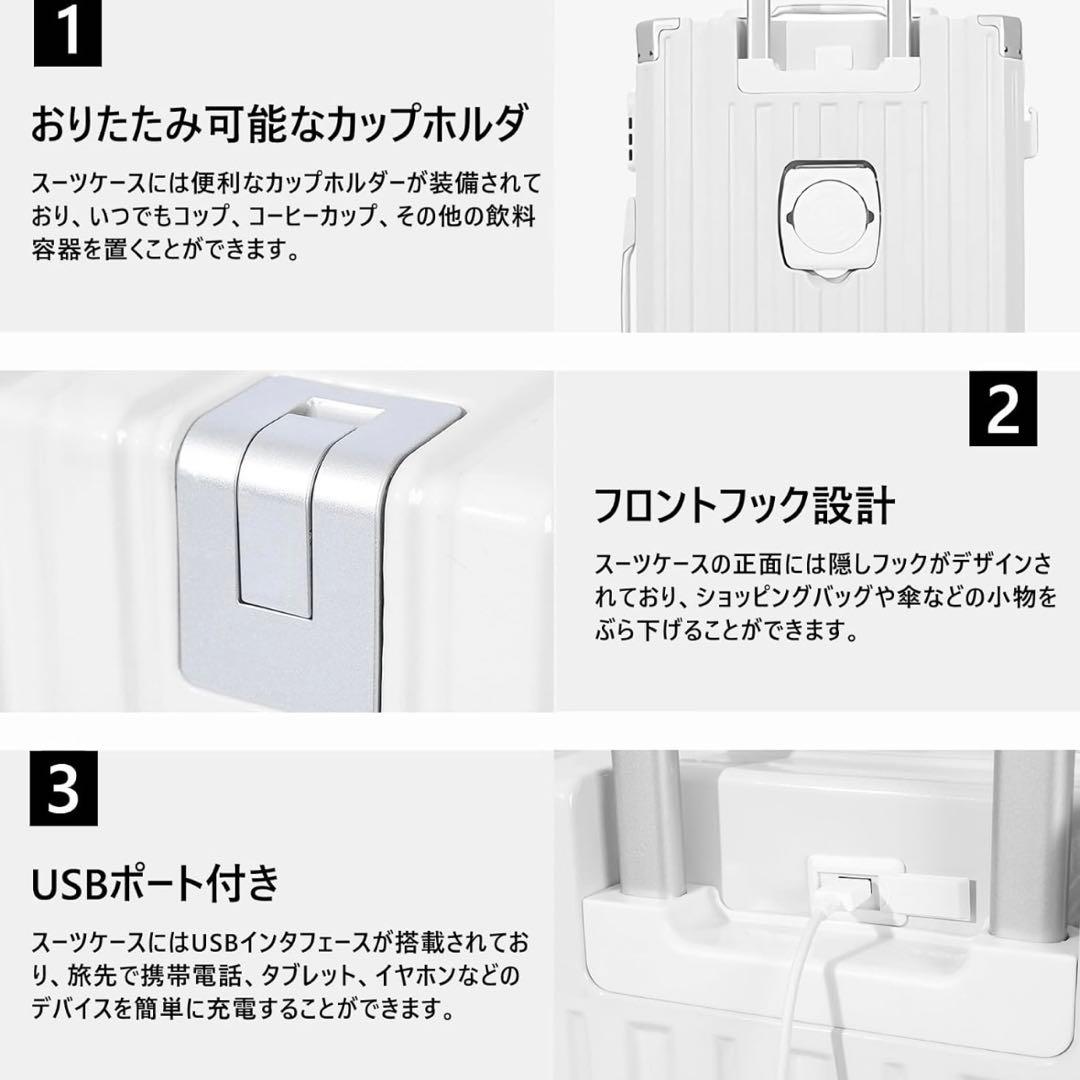 1

おりたたみ可能なカップホルダ

スーツケースには便利なカップホルダーが装備されており、いつでもコップ、コーヒーカップ、その他の飲料容器を置くことができます。

2

フロントフック設計

スーツケースの正面には隠しフックがデザインされており、ショッピングバッグや傘などの小物をぶら下げることができます。

3

USBポート付き

スーツケースにはUSBインタフェースが搭載されており、旅先で携帯電話、タブレット、イヤホンなどのデバイスを簡単に充電することができます。