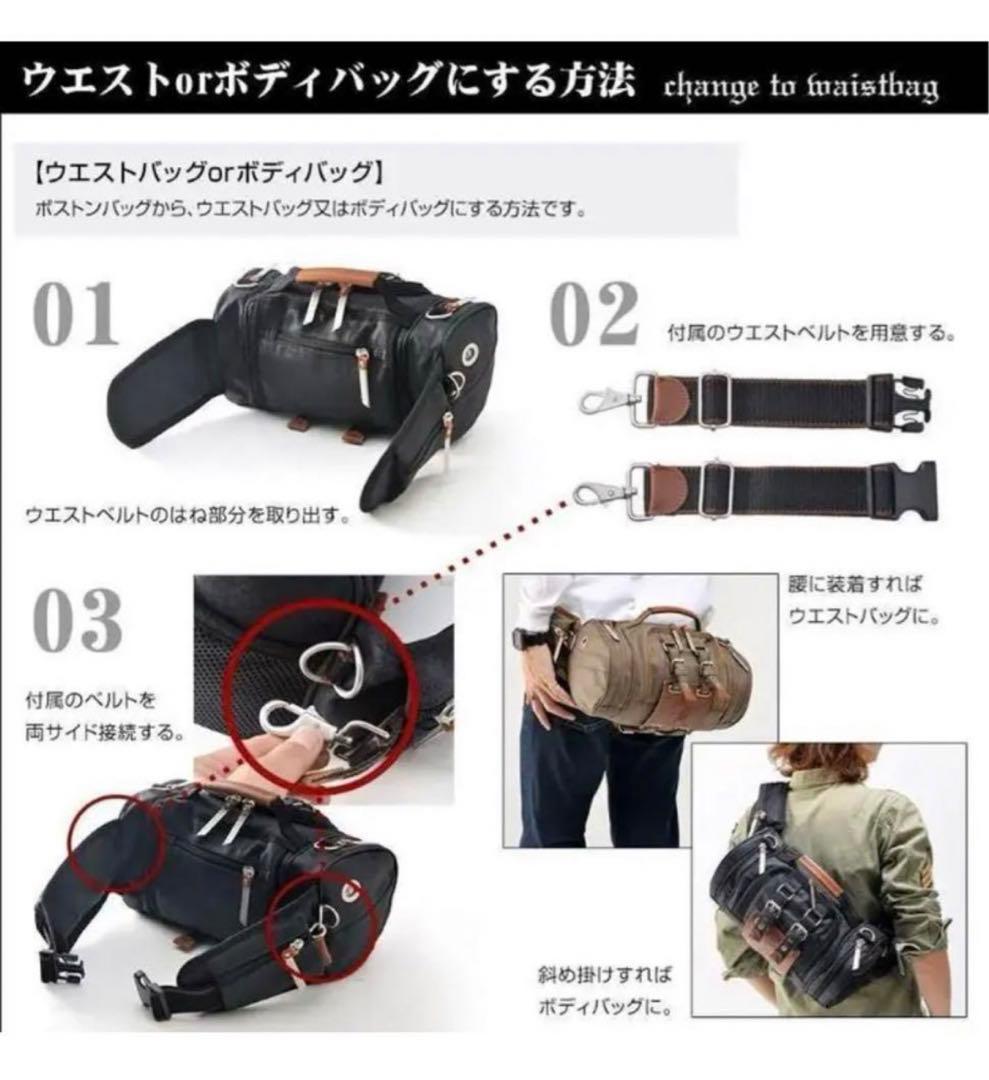 ウエストorボディバッグにする方法 change to waistbag

【ウエストバッグorボディバッグ】
ボストンバッグから、ウエストバッグ又はボディバッグにする方法です。

01

ウエストベルトのはね部分を取り出す。

02

付属のウエストベルトを用意する。

03

付属のベルトを両サイド接続する。

腰に装着すればウエストバッグに。

斜め掛けすればボディバッグに。