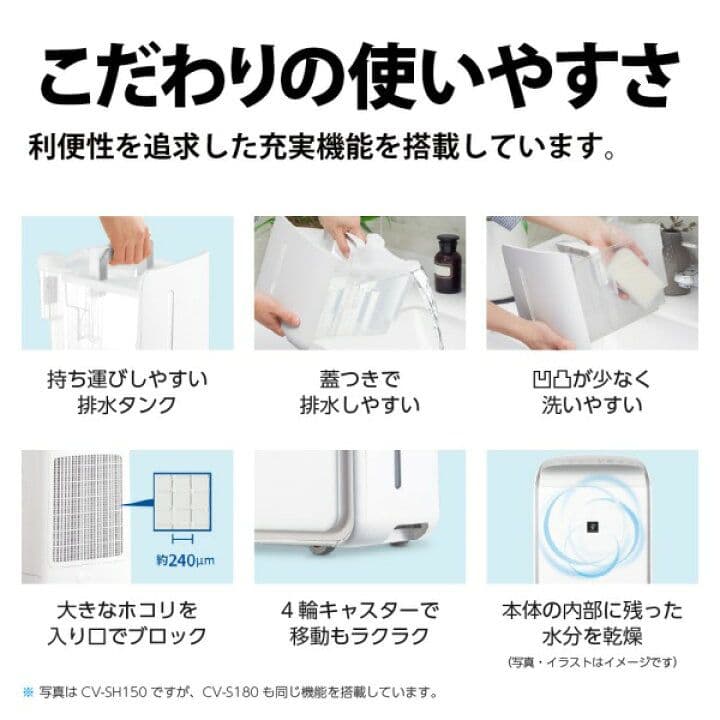 こだわりの使いやすさ

利便性を追求した充実機能を搭載しています。

持ち運びしやすい
排水タンク

蓋つきで
排水しやすい

凹凸が少なく
洗いやすい

約240μm

大きなホコリを
入り口でブロック

4輪キャスターで
移動もラクラク

本体の内部に残った
水分を乾燥

（写真・イラストはイメージです）

※ 写真は CV-SH150 ですが、CV-S180 も同じ機能を搭載しています。