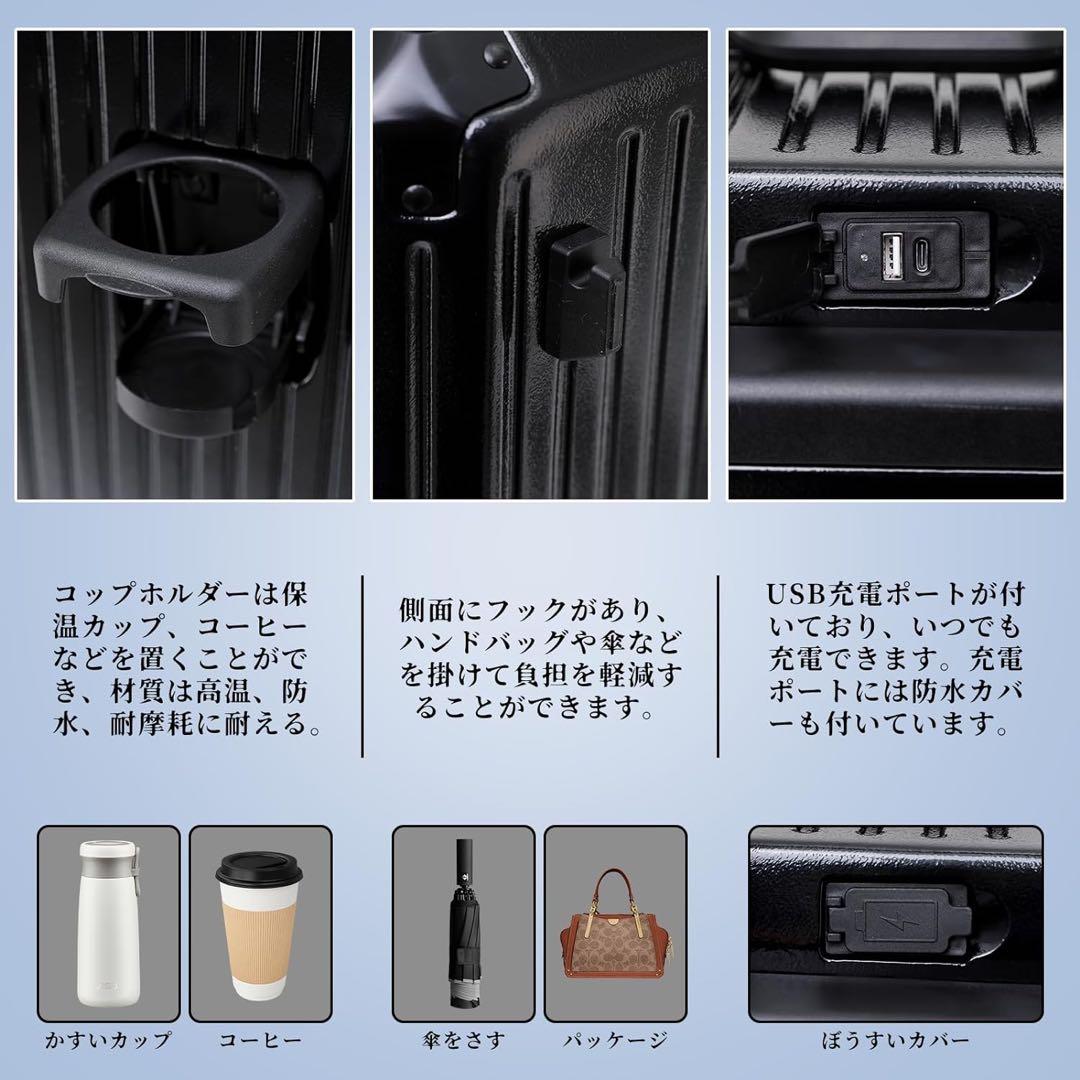 コップホルダーは保温カップ、コーヒーなどを置くことができ、材質は高温、防水、耐摩耗に耐える。

側面にフックがあり、ハンドバッグや傘などを掛けて負担を軽減することができます。

USB充電ポートが付いており、いつでも充電できます。充電ポートには防水カバーも付いています。

かすいカップ

コーヒー

傘をさす

パッケージ

ぼうすいカバー