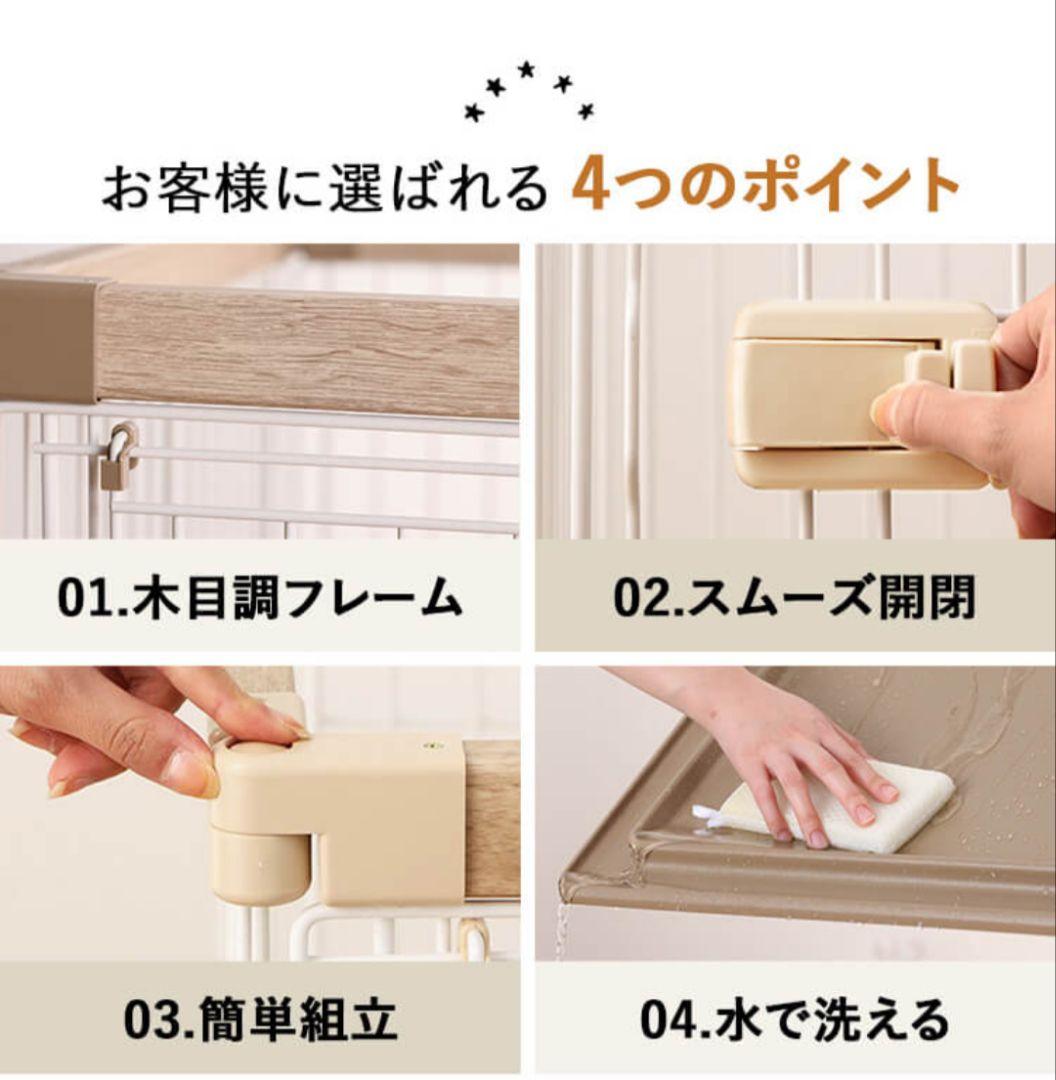 お客様に選ばれる 4つのポイント

01.木目調フレーム

02.スムーズ開閉

03.簡単組立

04.水で洗える