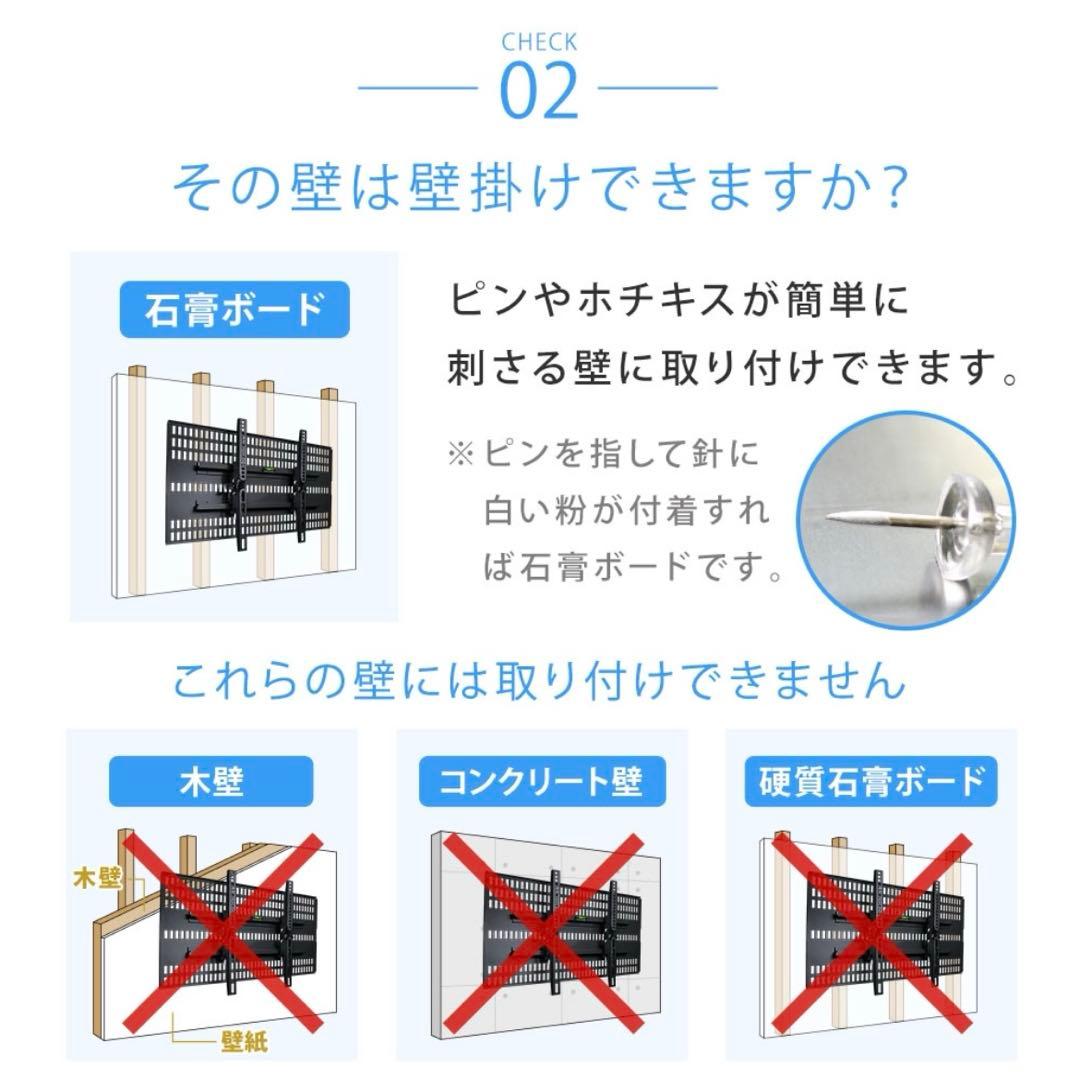 CHECK
02

その壁は壁掛けできますか?

石膏ボード

ピンやホチキスが簡単に刺さる壁に取り付けできます。

※ピンを指して針に白い粉が付着すれば石膏ボードです。

これらの壁には取り付けできません

木壁

木壁

壁紙

コンクリート壁

硬質石膏ボード