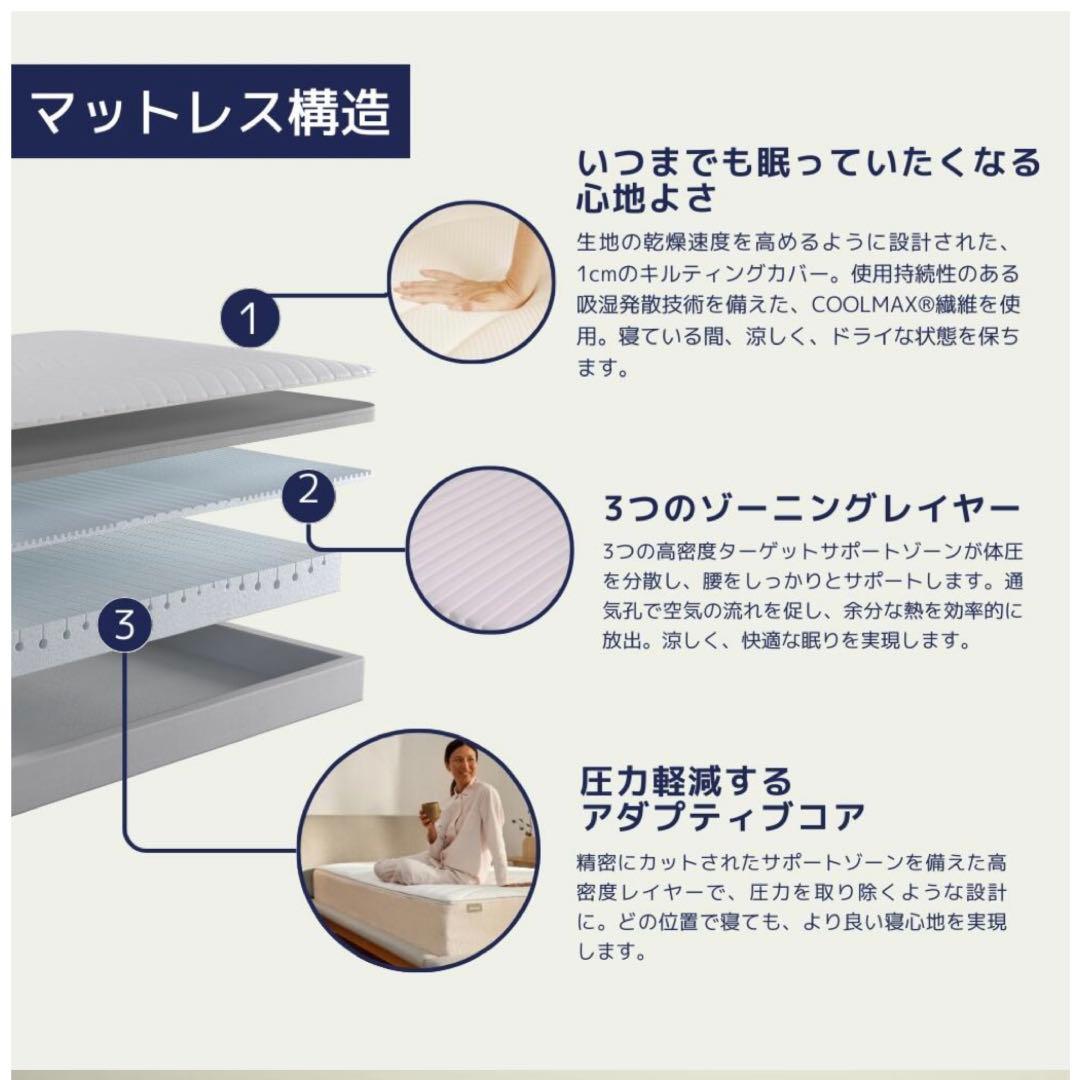 マットレス構造

1

いつまでも眠っていたくなる心地よさ

生地の乾燥速度を高めるように設計された、1cmのキルティングカバー。使用持続性のある吸湿発散技術を備えた、COOLMAX®繊維を使用。寝ている間、涼しく、ドライな状態を保ちます。

2

3つのゾーニングレイヤー

3つの高密度ターゲットサポートゾーンが体圧を分散し、腰をしっかりとサポートします。通気孔で空気の流れを促し、余分な熱を効率的に放出。涼しく、快適な眠りを実現します。

3

圧力軽減するアダプティブコア

精密にカットされたサポートゾーンを備えた高密度レイヤーで、圧力を取り除くような設計に。どの位置で寝ても、より良い寝心地を実現します。