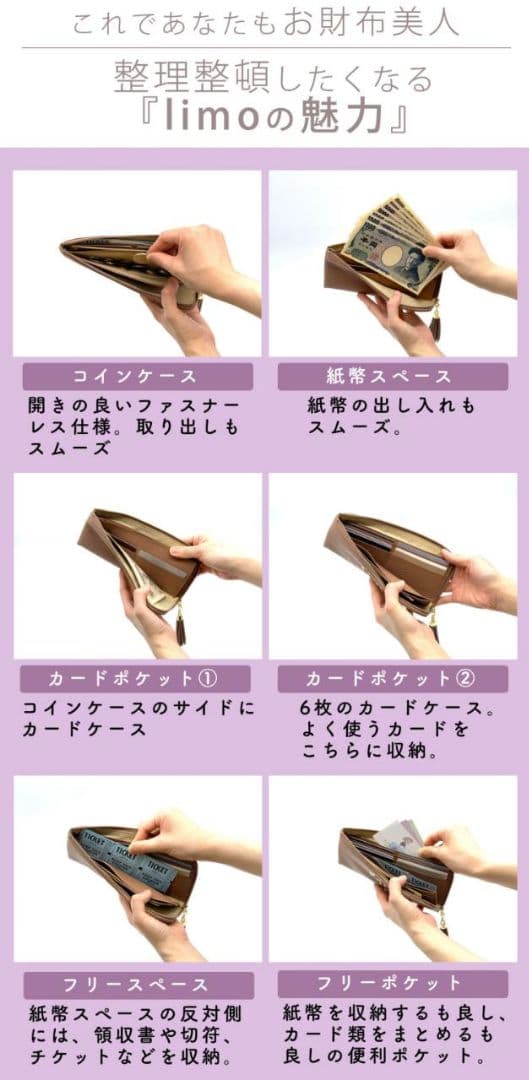 これであなたもお財布美人

整理整頓したくなる
『limoの魅力』

コインケース
開きの良いファスナーレス仕様。取り出しもスムーズ

紙幣スペース
紙幣の出し入れもスムーズ。

カードポケット①
コインケースのサイドにカードケース

カードポケット②
6枚のカードケース。よく使うカードをこちらに収納。

TICKET TICKET TICKET

フリースペース
紙幣スペースの反対側には、領収書や切符、チケットなどを収納。

フリーポケット
紙幣を収納するも良し、カード類をまとめるも良しの便利ポケット。