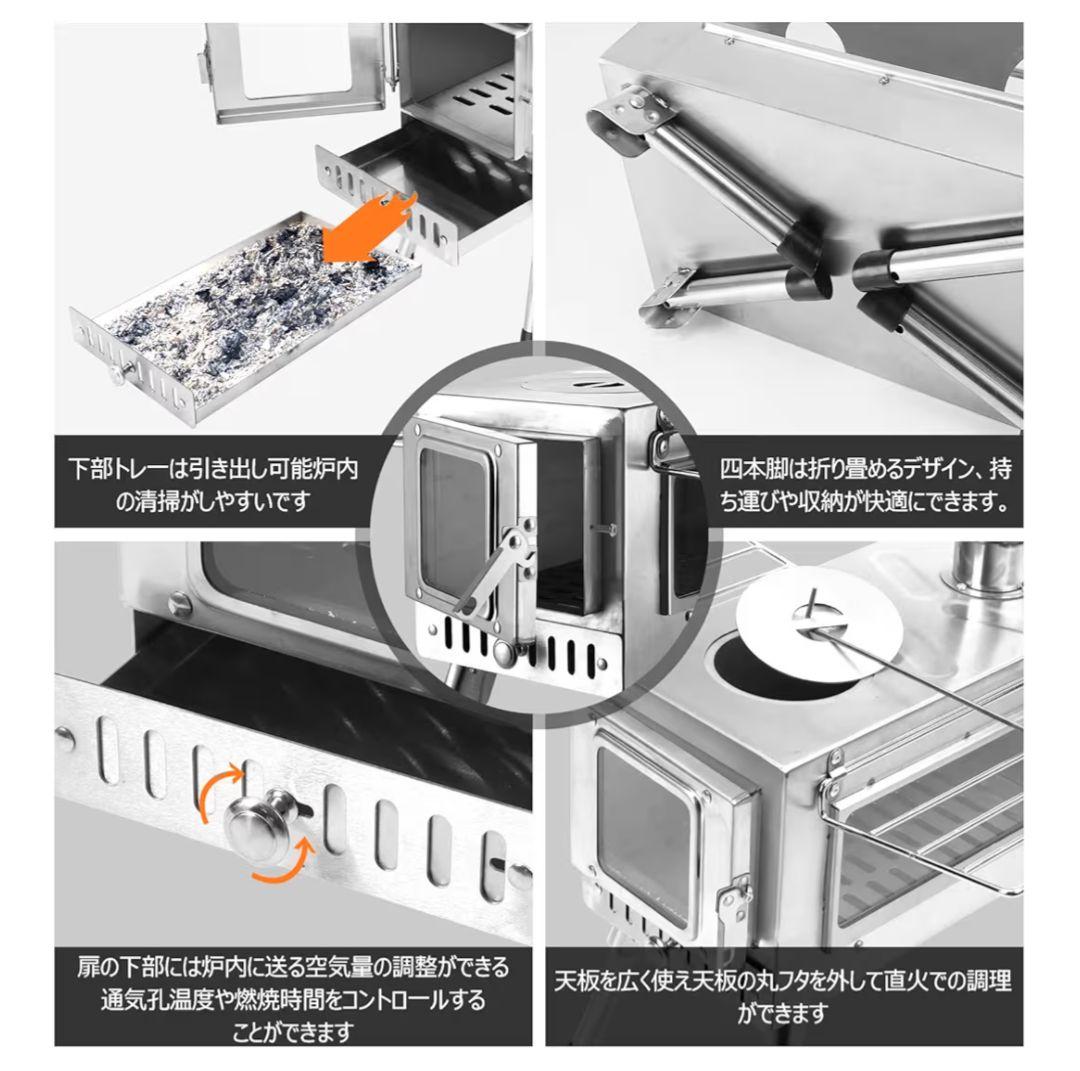 下部トレーは引き出し可能炉内の清掃がしやすいです

四本脚は折り畳めるデザイン、持ち運びや収納が快適にできます。

扉の下部には炉内に送る空気量の調整ができる通気孔温度や燃焼時間をコントロールすることができます

天板を広く使え天板の丸フタを外して直火での調理ができます