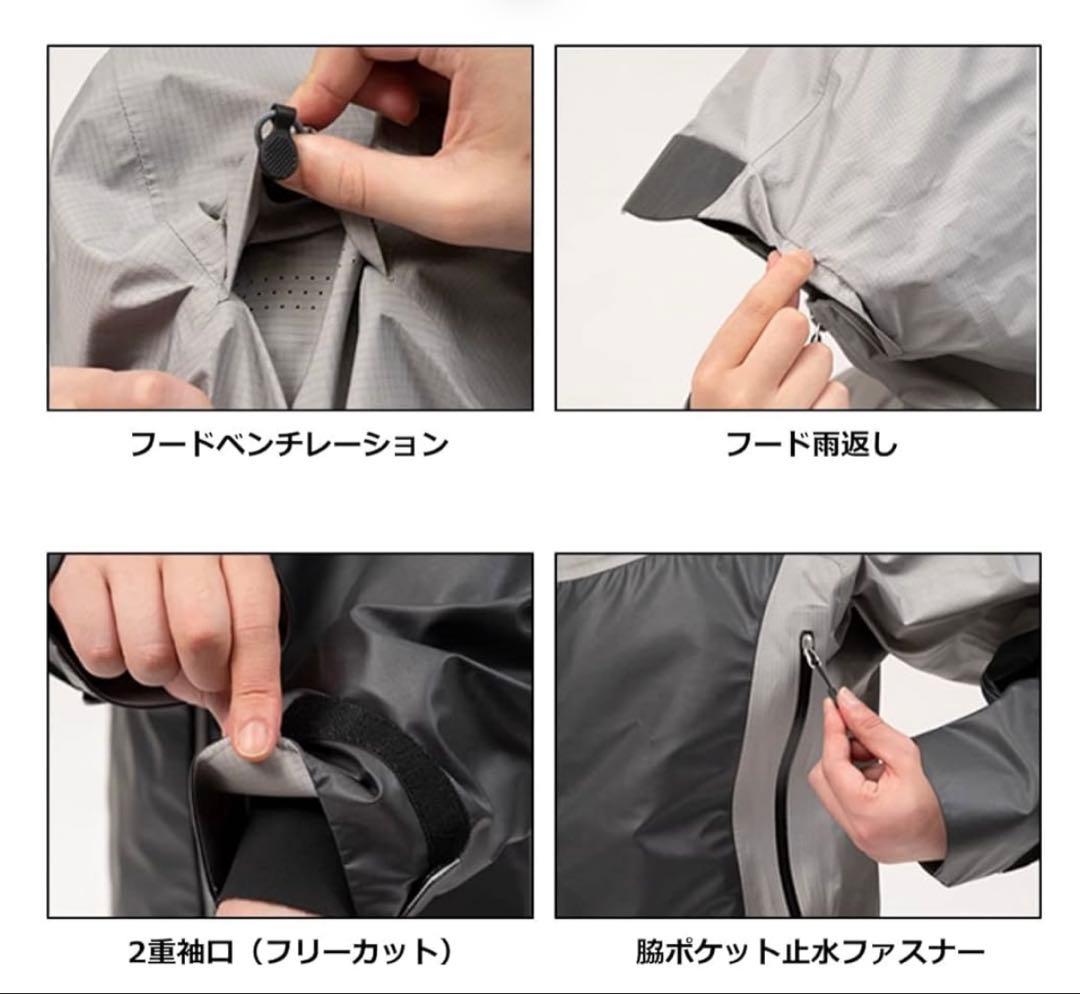 フードベンチレーション

フード雨返し

2重袖口（フリーカット）

脇ポケット止水ファスナー