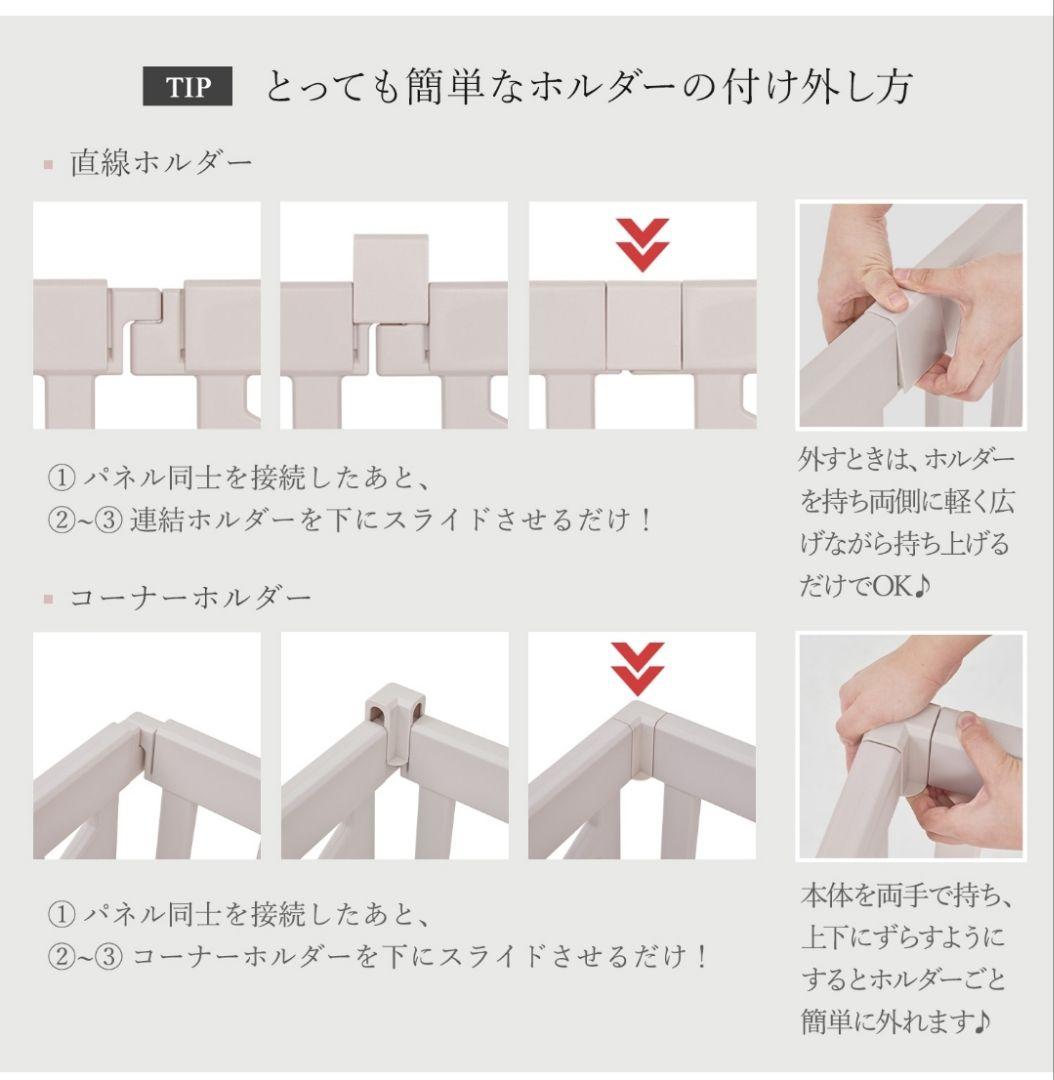 TIP とっても簡単なホルダーの付け外し方

直線ホルダー

① パネル同士を接続したあと、
②~③ 連結ホルダーを下にスライドさせるだけ！

外すときは、ホルダーを持ち両側に軽く広げながら持ち上げるだけでOK♪

コーナーホルダー

① パネル同士を接続したあと、
②~③ コーナーホルダーを下にスライドさせるだけ！

本体を両手で持ち、上下にずらすようにするとホルダーごと簡単に外れます♪