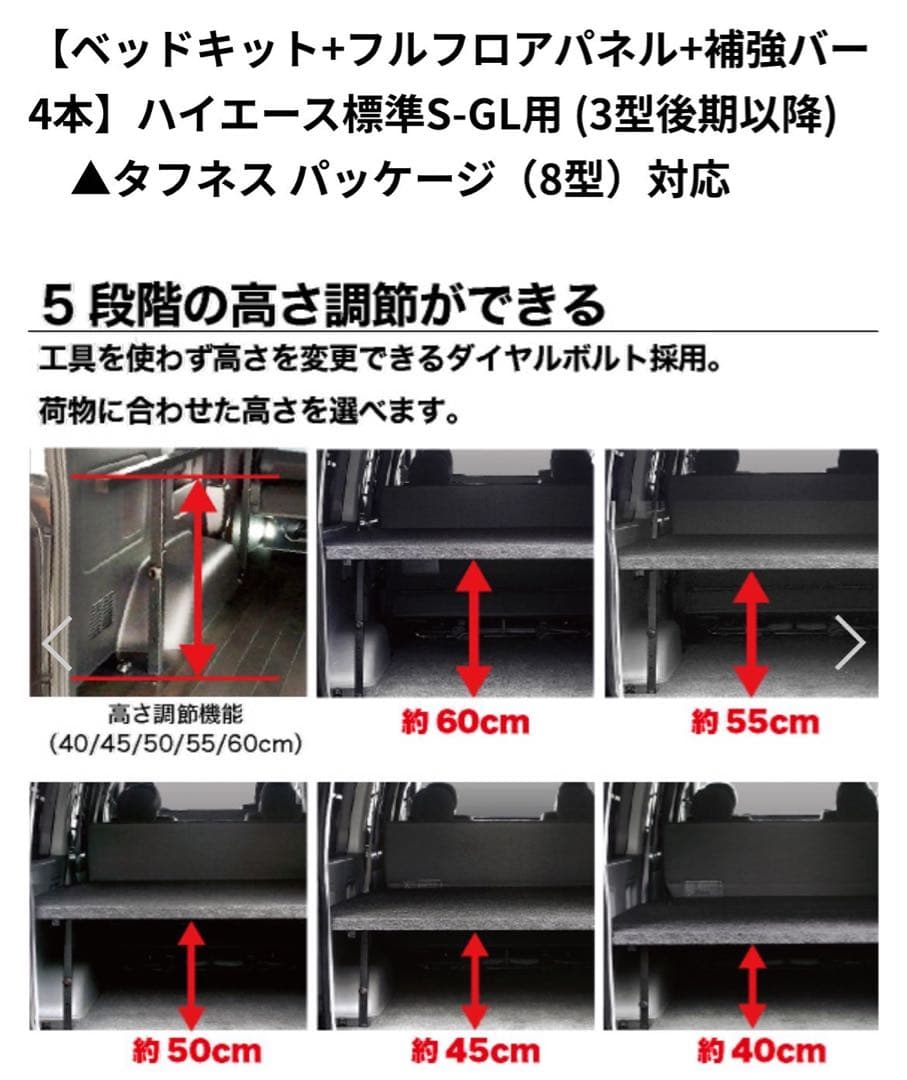 【ベッドキット+フルフロアパネル+補強バー4本】ハイエース標準S-GL用 (3型後期以降) ▲タフネス パッケージ（8型）対応

5 段階の高さ調節ができる

工具を使わず高さを変更できるダイヤルボルト採用。

荷物に合わせた高さを選べます。

高さ調節機能
(40/45/50/55/60cm)

約 60cm

約 55cm

約 50cm

約 45cm

約 40cm