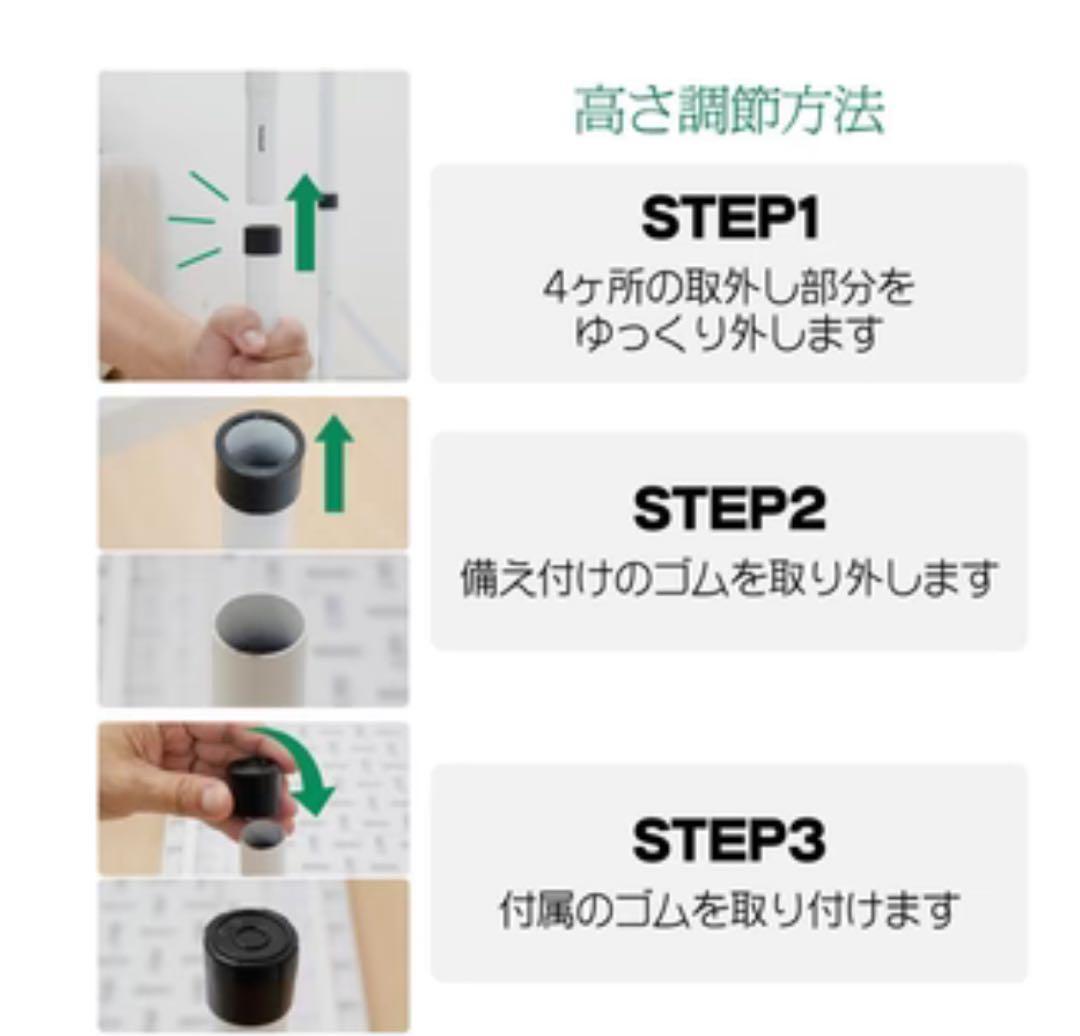 高さ調節方法

STEP1
4ヶ所の取外し部分をゆっくり外します

STEP2
備え付けのゴムを取り外します

STEP3
付属のゴムを取り付けます