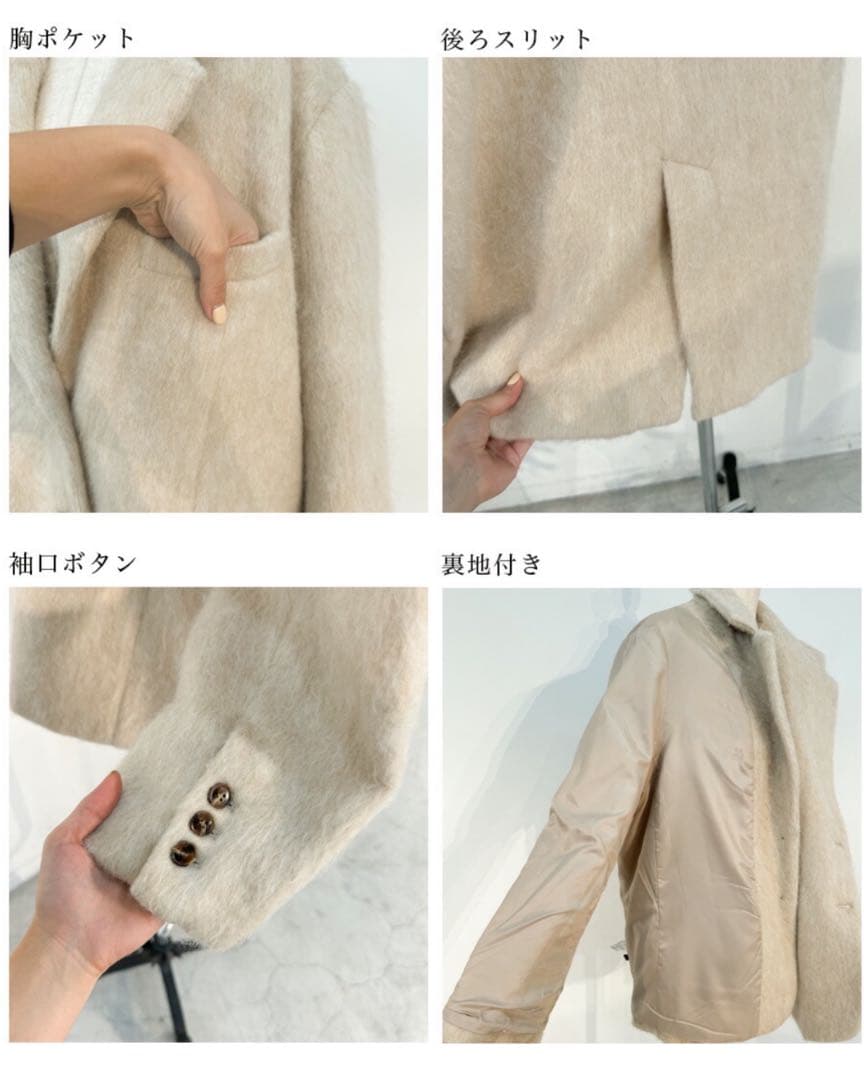 胸ポケット

後ろスリット

袖口ボタン

裏地付き