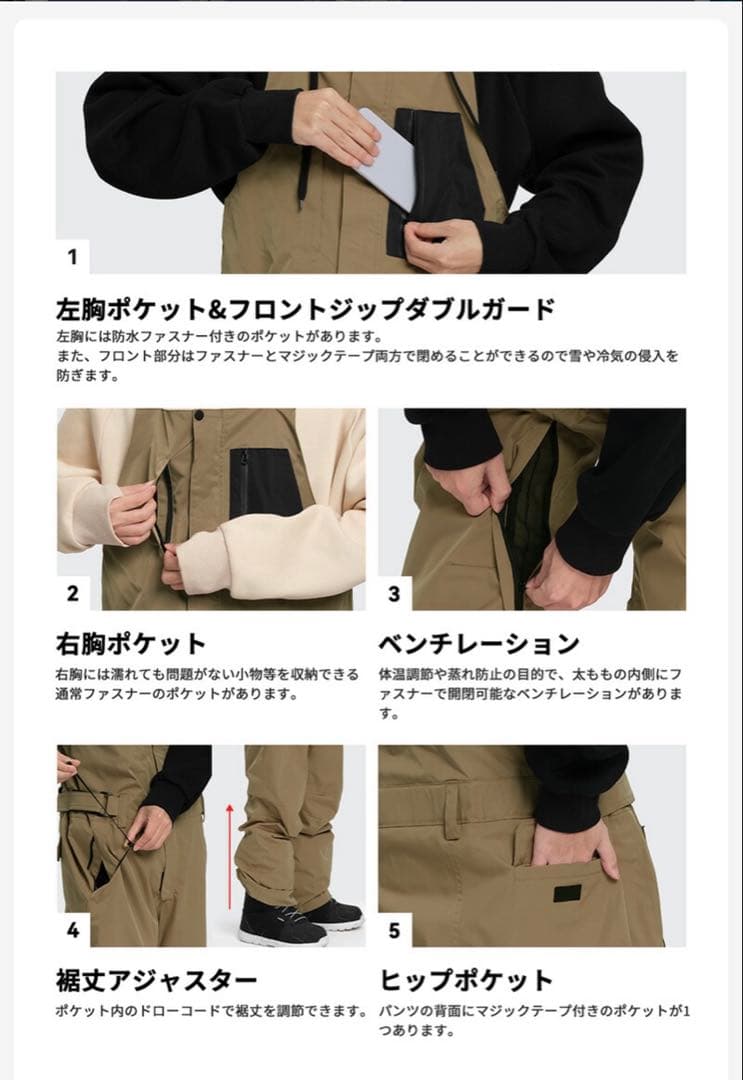 1

左胸ポケット&フロントジップダブルガード

左胸には防水ファスナー付きのポケットがあります。
また、フロント部分はファスナーとマジックテープ両方で閉めることができるので雪や冷気の侵入を防ぎます。

2

右胸ポケット

右胸には濡れても問題がない小物等を収納できる通常ファスナーのポケットがあります。

3

ベンチレーション

体温調節や蒸れ防止の目的で、太ももの内側にファスナーで開閉可能なベンチレーションがあります。

4

裾丈アジャスター

ポケット内のドローコードで裾丈を調節できます。

5

ヒップポケット

パンツの背面にマジックテープ付きのポケットが1つあります。