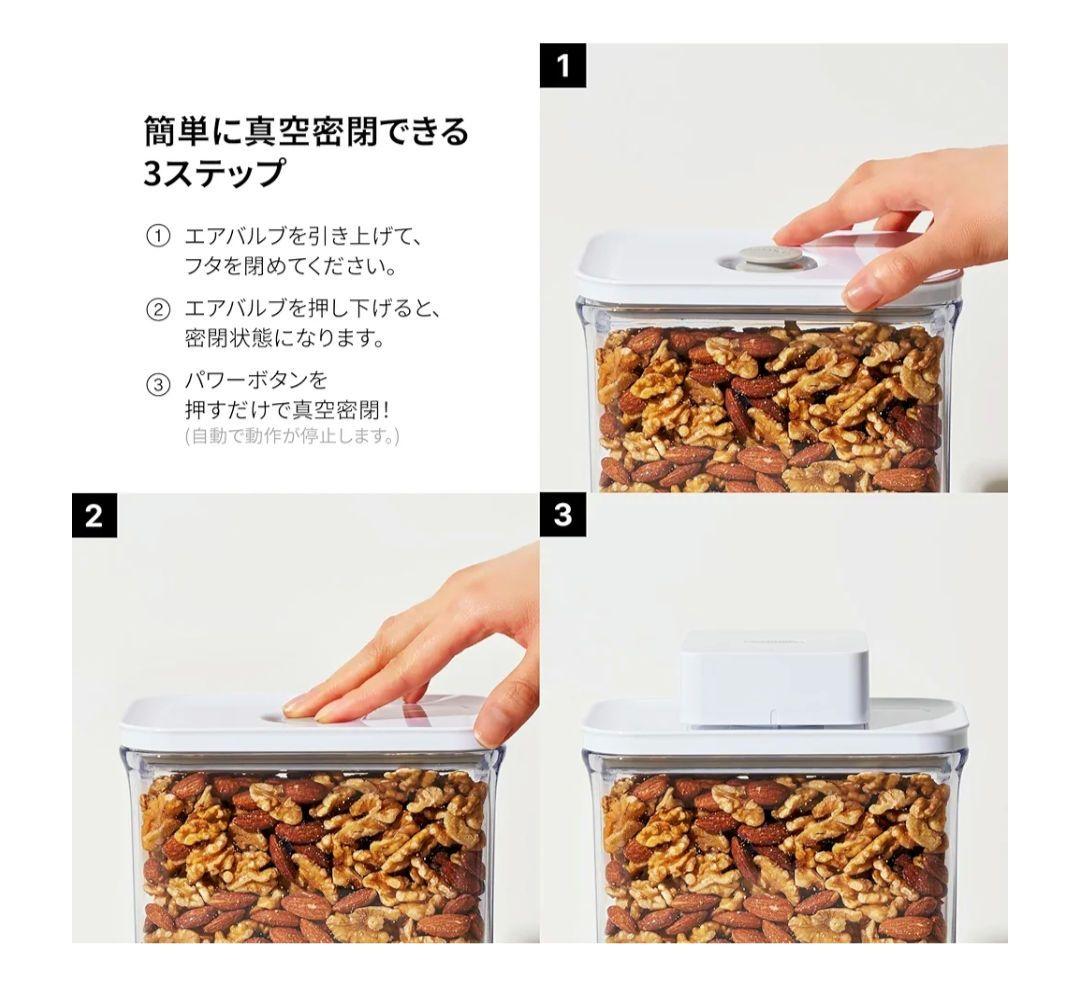 簡単に真空密閉できる
3ステップ

① エアバルブを引き上げて、フタを閉めてください。

② エアバルブを押し下げると、密閉状態になります。

③ パワーボタンを押すだけで真空密閉！
(自動で動作が停止します。)

1

2

3