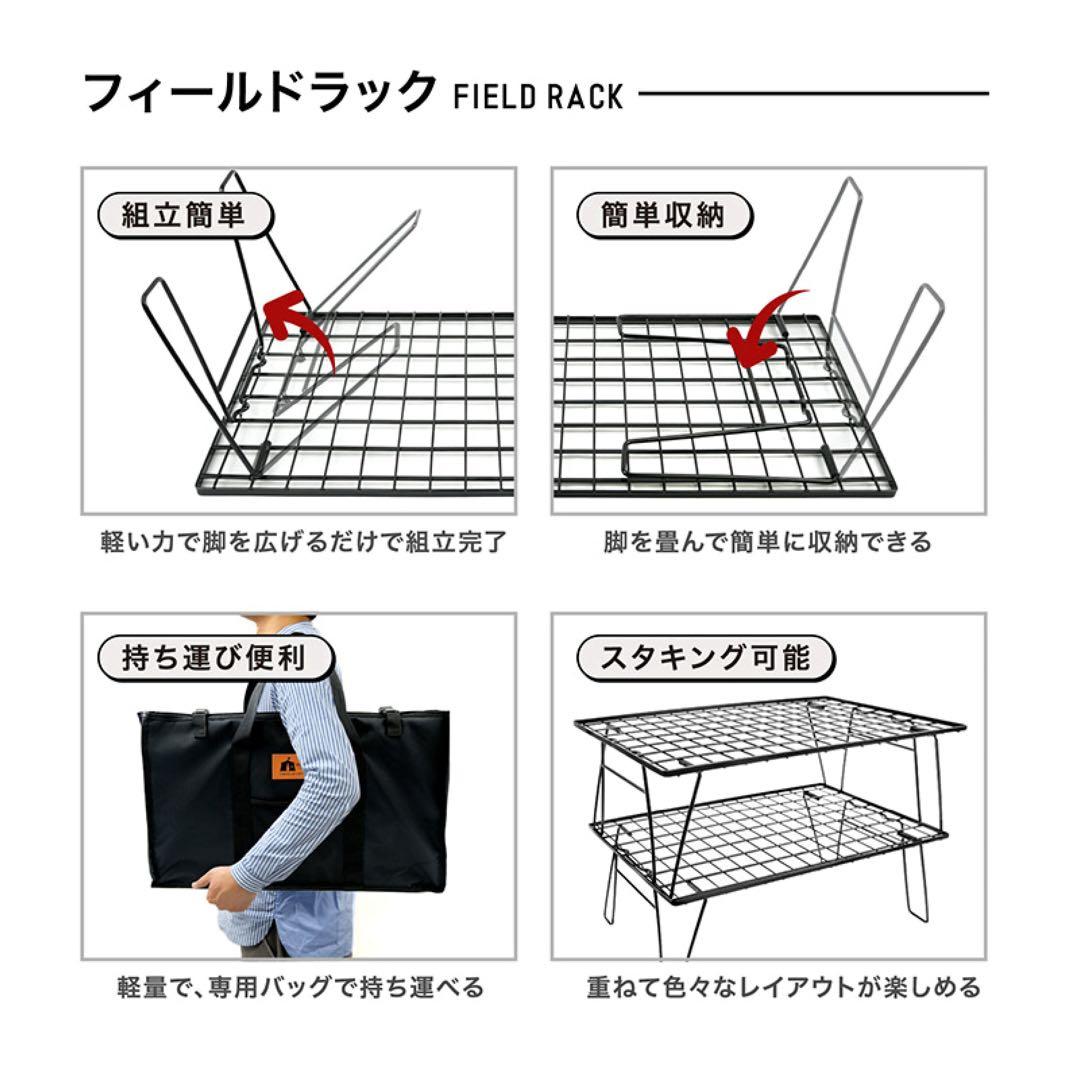 フィールドラック FIELD RACK

組立簡単

軽い力で脚を広げるだけで組立完了

簡単収納

脚を畳んで簡単に収納できる

持ち運び便利

軽量で、専用バッグで持ち運べる

スタキング可能

重ねて色々なレイアウトが楽しめる