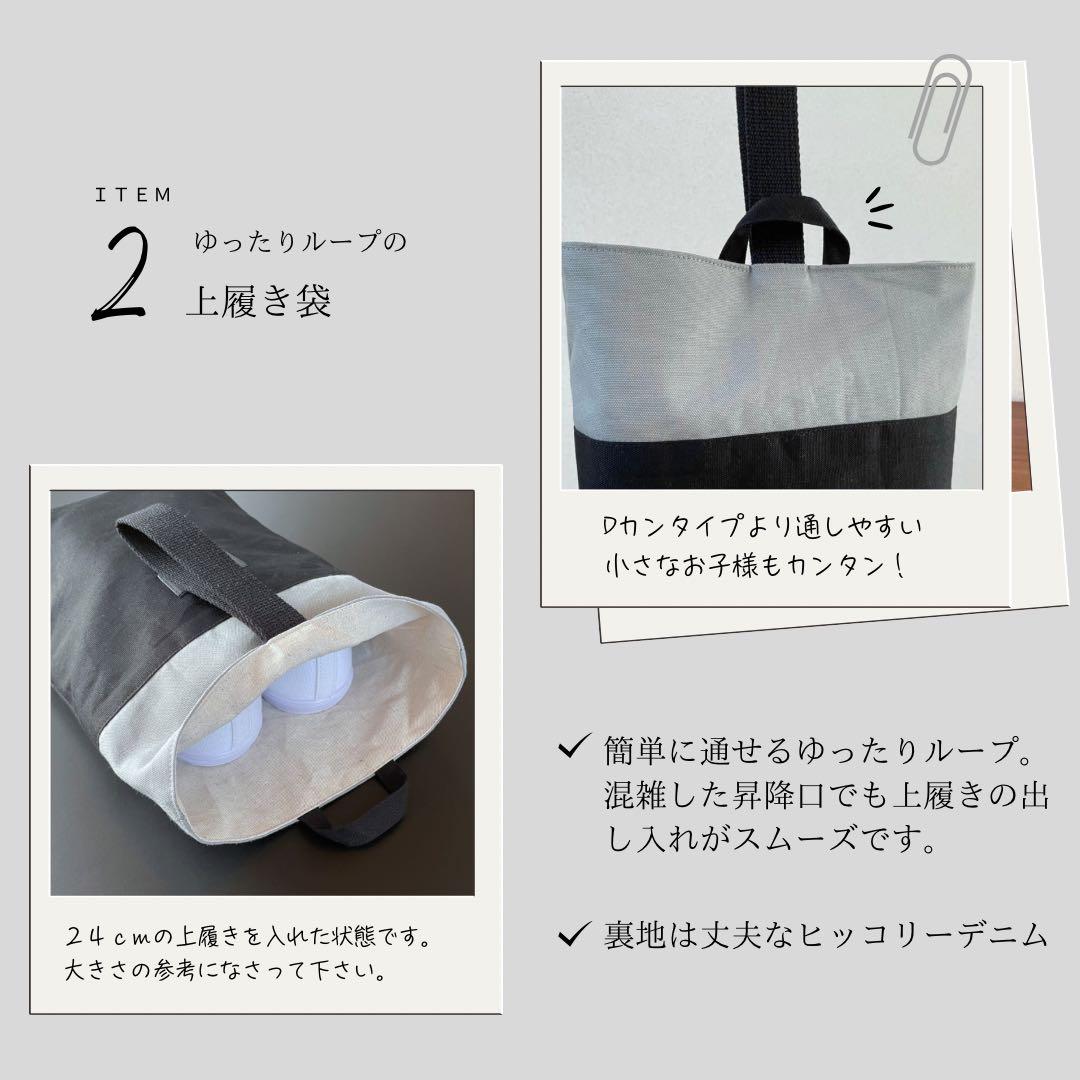 ITEM
2
ゆったりループの
上履き袋

Dカンタイプより通しやすい
小さなお子様もカンタン！

２４ｃｍの上履きを入れた状態です。
大きさの参考になさって下さい。

✓ 簡単に通せるゆったりループ。混雑した昇降口でも上履きの出し入れがスムーズです。

✓ 裏地は丈夫なヒッコリーデニム