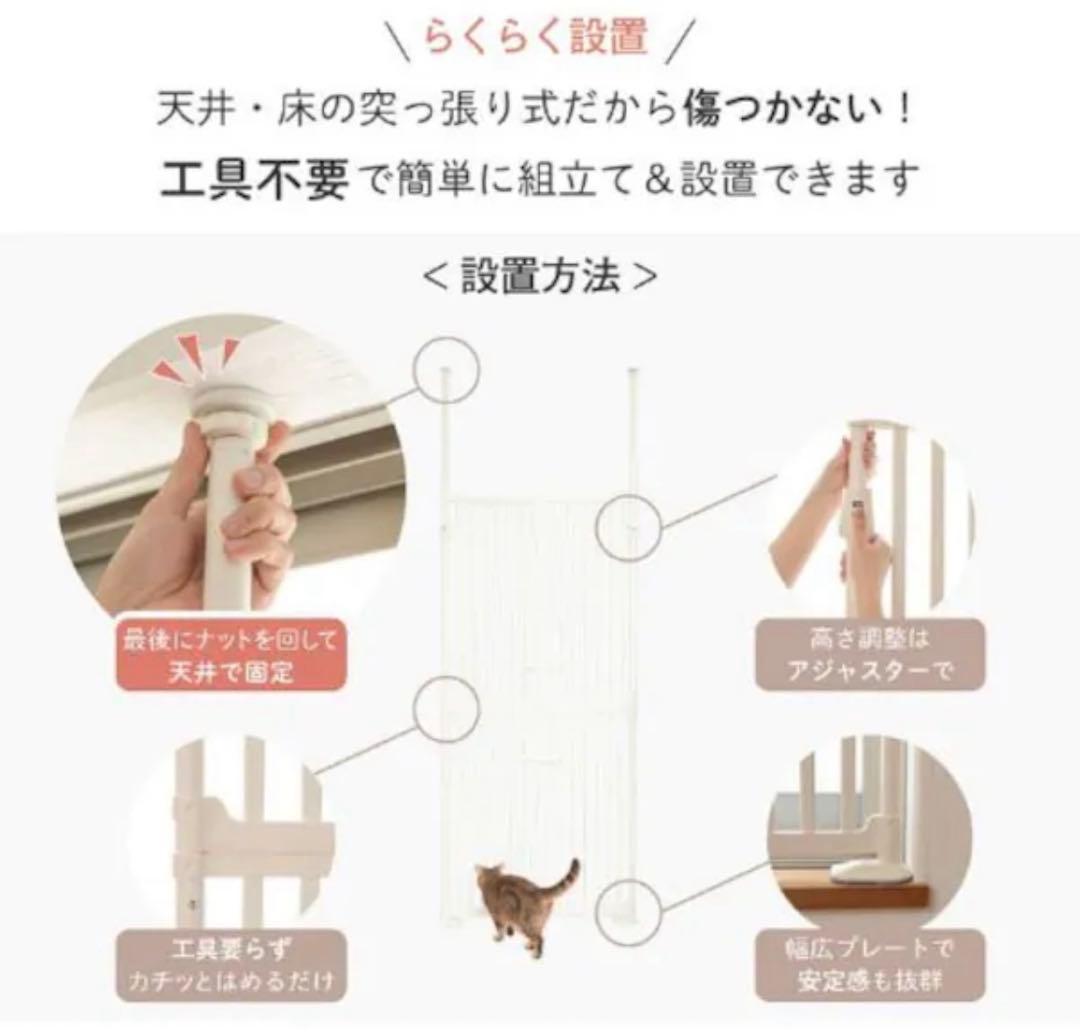 \ らくらく設置 /

天井・床の突っ張り式だから傷つかない！

工具不要で簡単に組立て＆設置できます

＜設置方法＞

最後にナットを回して
天井で固定

高さ調整は
アジャスターで

工具要らず
カチッとはめるだけ

幅広プレートで
安定感も抜群