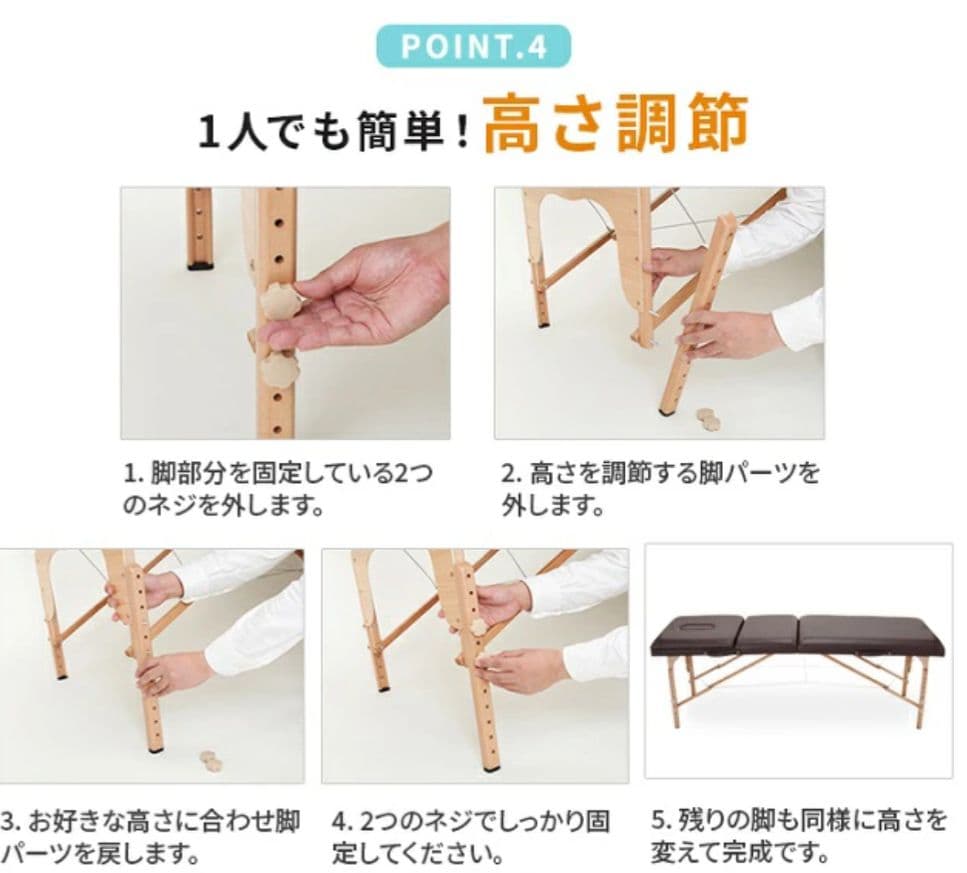 POINT.4

1人でも簡単！高さ調節

1. 脚部分を固定している2つのネジを外します。

2. 高さを調節する脚パーツを外します。

3. お好きな高さに合わせ脚パーツを戻します。

4. 2つのネジでしっかり固定してください。

5. 残りの脚も同様に高さを変えて完成です。