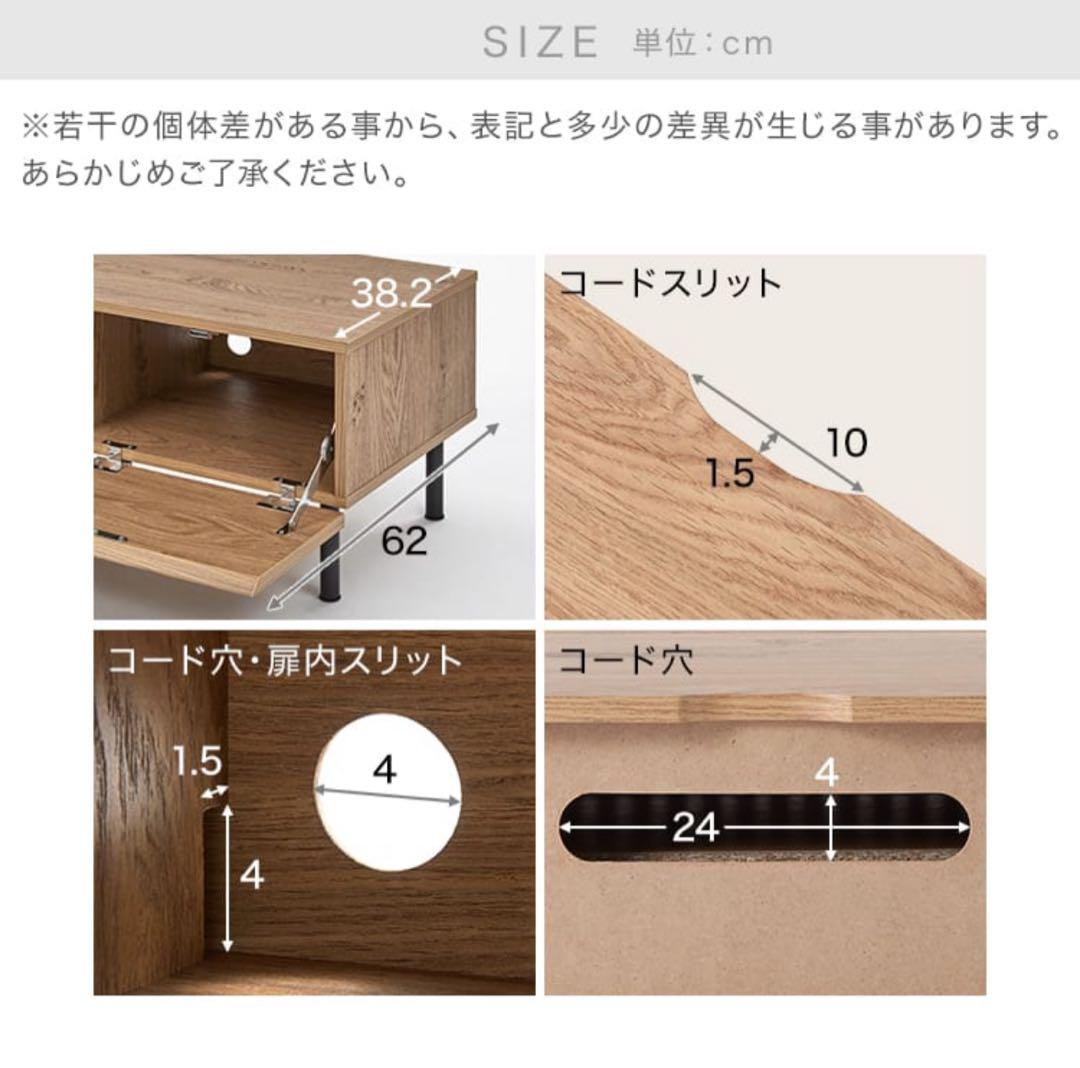 SIZE 単位：cm

※若干の個体差がある事から、表記と多少の差異が生じる事があります。あらかじめご了承ください。

38.2

62

コードスリット

10

1.5

コード穴・扉内スリット

1.5

4

4

コード穴

4

24