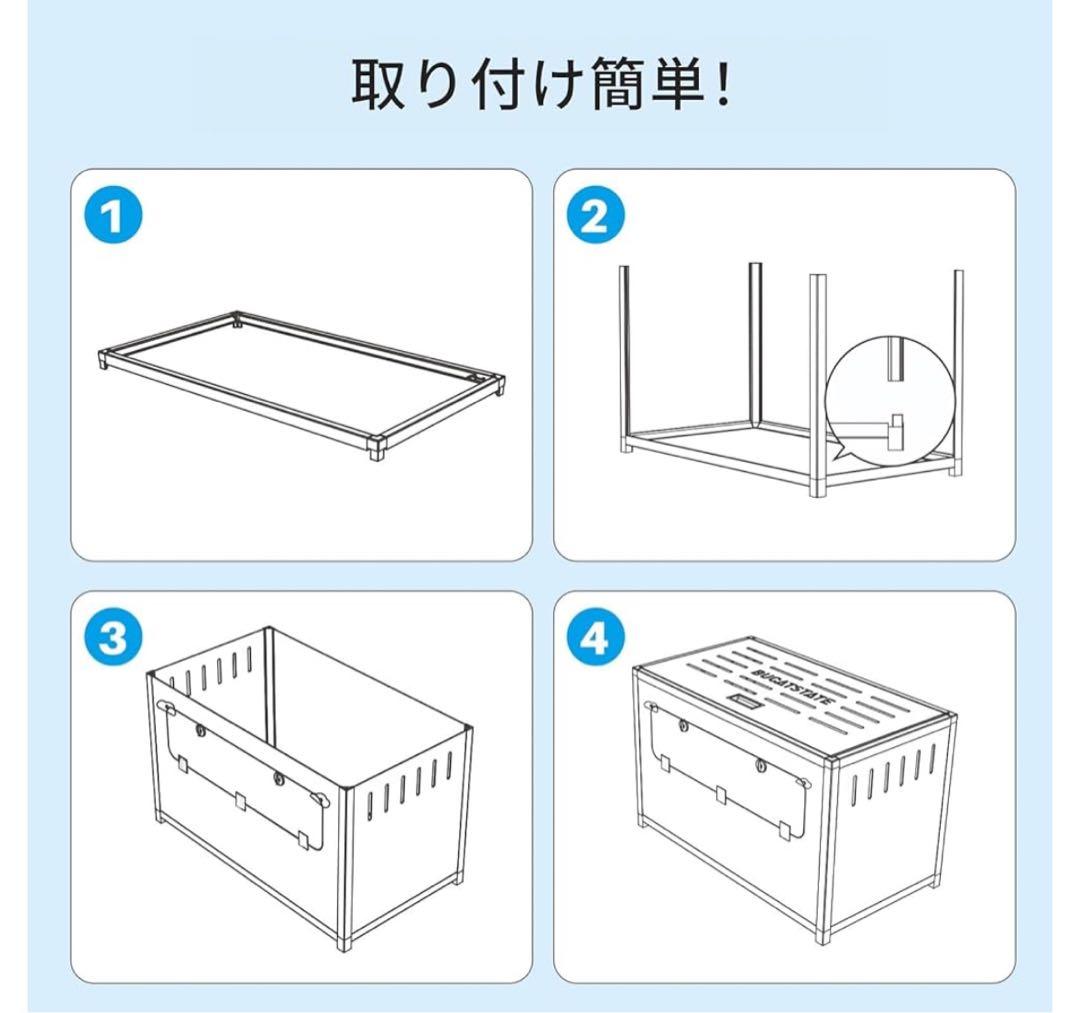 取り付け簡単!

1

2

3

4

BUCATSTATE