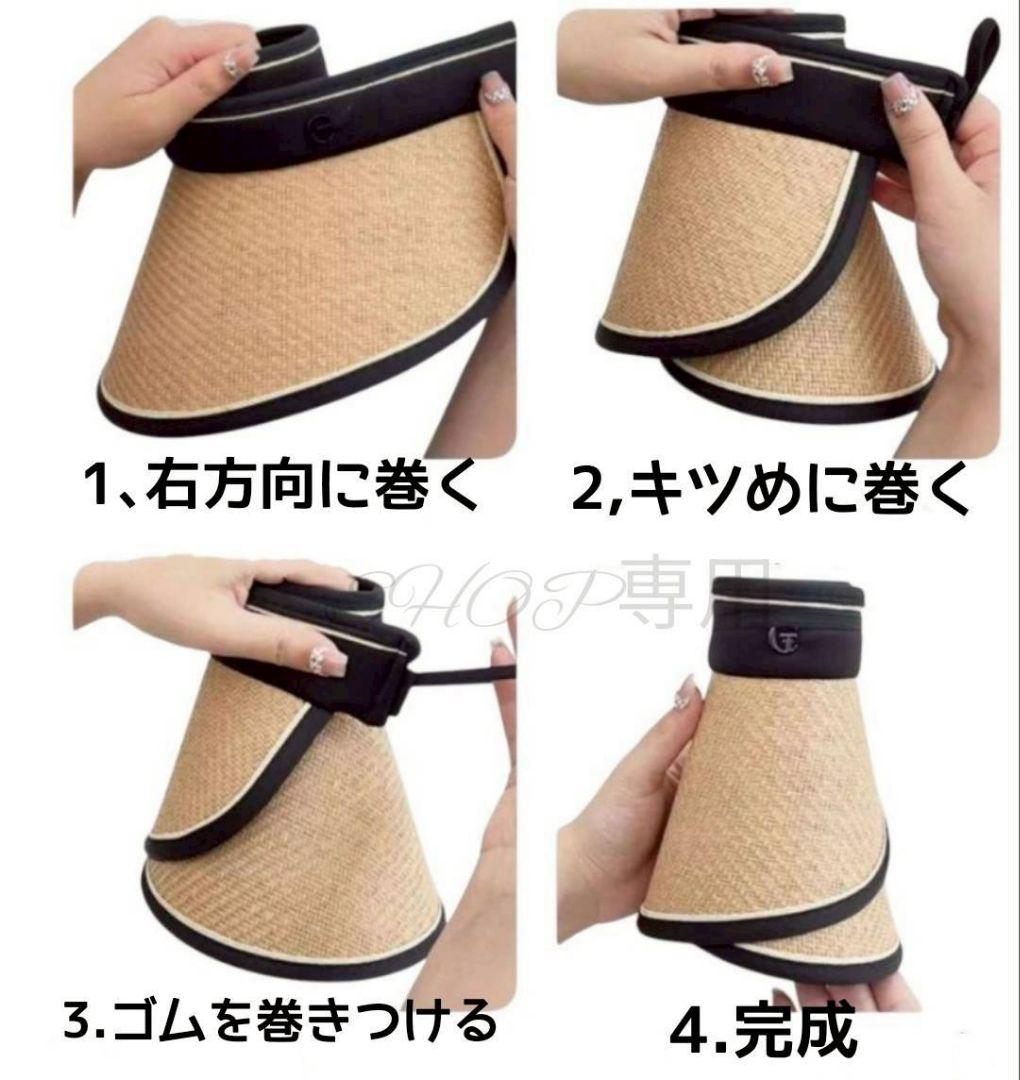 1、右方向に巻く

2,キツめに巻く

SHOP専用

3.ゴムを巻きつける

4.完成