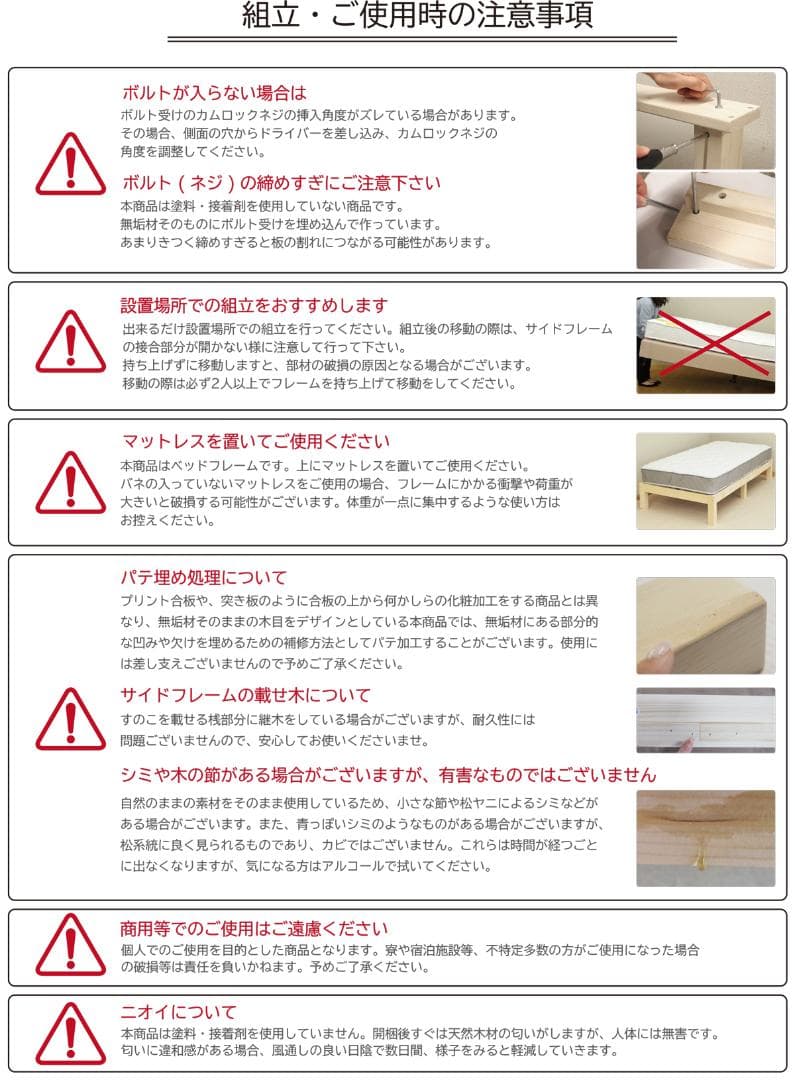 組立・ご使用時の注意事項

ボルトが入らない場合は
ボルト受けのカムロックネジの挿入角度がズレている場合があります。その場合、側面の穴からドライバーを差し込み、カムロックネジの角度を調整してください。

ボルト（ネジ）の締めすぎにご注意下さい
本商品は塗料・接着剤を使用していない商品です。無垢材そのものにボルト受けを埋め込んで作っています。あまりきつく締めすぎると板の割れにつながる可能性があります。

設置場所での組立をおすすめします
出来るだけ設置場所での組立を行ってください。組立後の移動の際は、サイドフレームの接合部分が開かない様に注意して行って下さい。持ち上げずに移動しますと、部材の破損の原因となる場合がございます。移動の際は必ず2人以上でフレームを持ち上げて移動をしてください。

マットレスを置いてご使用ください
本商品はベッドフレームです。上にマットレスを置いてご使用ください。バネの入っていないマットレスをご使用の場合、フレームにかかる衝撃や荷重が大きいと破損する可能性がございます。体重が一点に集中するような使い方はお控えください。

パテ埋め処理について
プリント合板や、突き板のように合板の上から何かしらの化粧加工をする商品とは異なり、無垢材そのままの木目をデザインとしている本商品では、無垢材にある部分的な凹みや欠けを埋めるための補修方法としてパテ加工することがございます。使用には差し支えございませんので予めご了承ください。

サイドフレームの載せ木について
すのこを載せる桟部分に継木をしている場合がございますが、耐久性には問題ございませんので、安心してお使いくださいませ。

シミや木の節がある場合がございますが、有害なものではございません
自然のままの素材をそのまま使用しているため、小さな節や松ヤニによるシミなどがある場合がございます。また、青っぽいシミのようなものがある場合がございますが、松系統に良く見られるものであり、カビではございません。これらは時間が経つごとに出なくなりますが、気になる方はアルコールで拭いてください。

商用等でのご使用はご遠慮ください
個人でのご使用を目的とした商品となります。寮や宿泊施設等、不特定多数の方がご使用になった場合の破損等は責任を負いかねます。予めご了承ください。

ニオイについて
本商品は塗料・接着剤を使用していません。開梱後すぐは天然木材の匂いがしますが、人体には無害です。匂いに違和感がある場合、風通しの良い日陰で数日間、様子をみると軽減していきます。