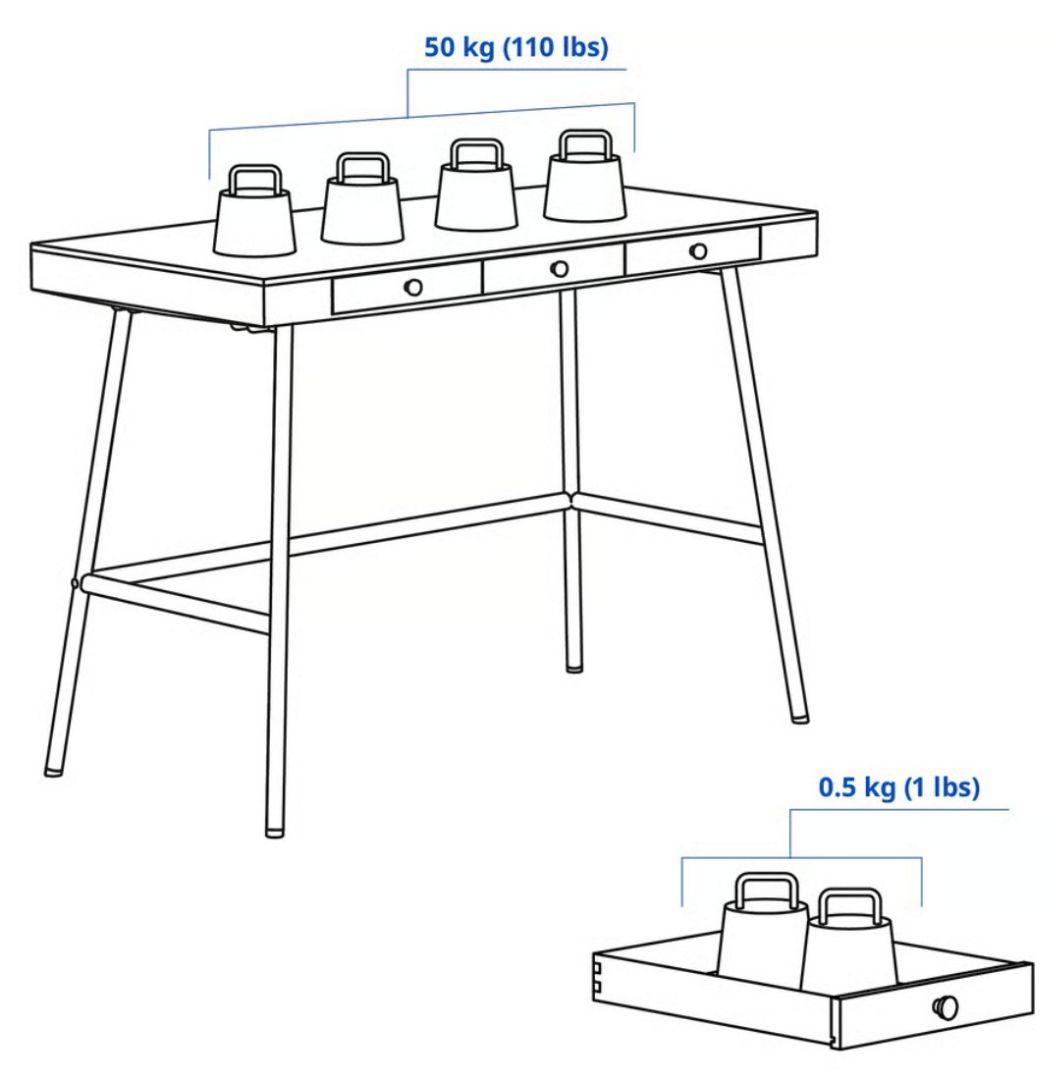 50 kg (110 lbs)

0.5 kg (1 lbs)