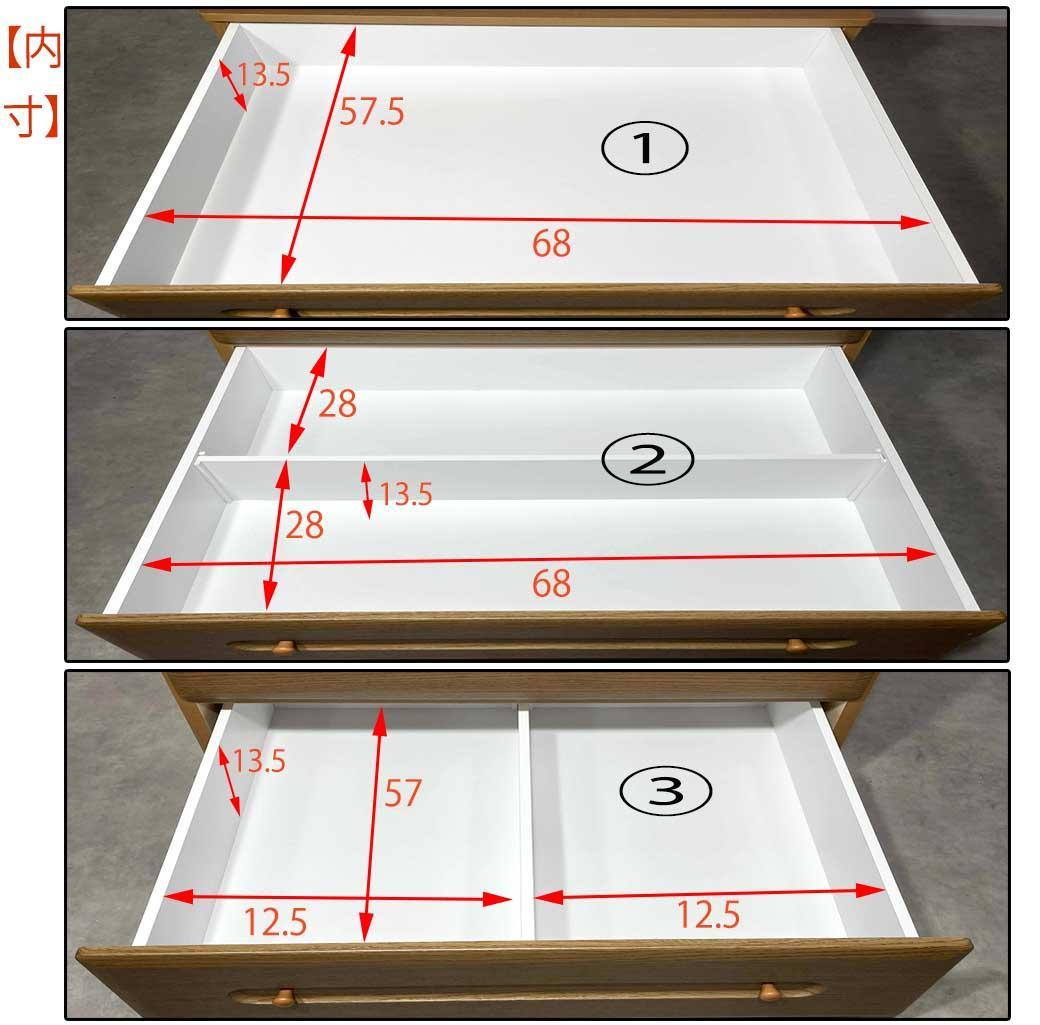 【内寸】

13.5
57.5
①
68

28
②
13.5
28
68

13.5
57
③
12.5
12.5