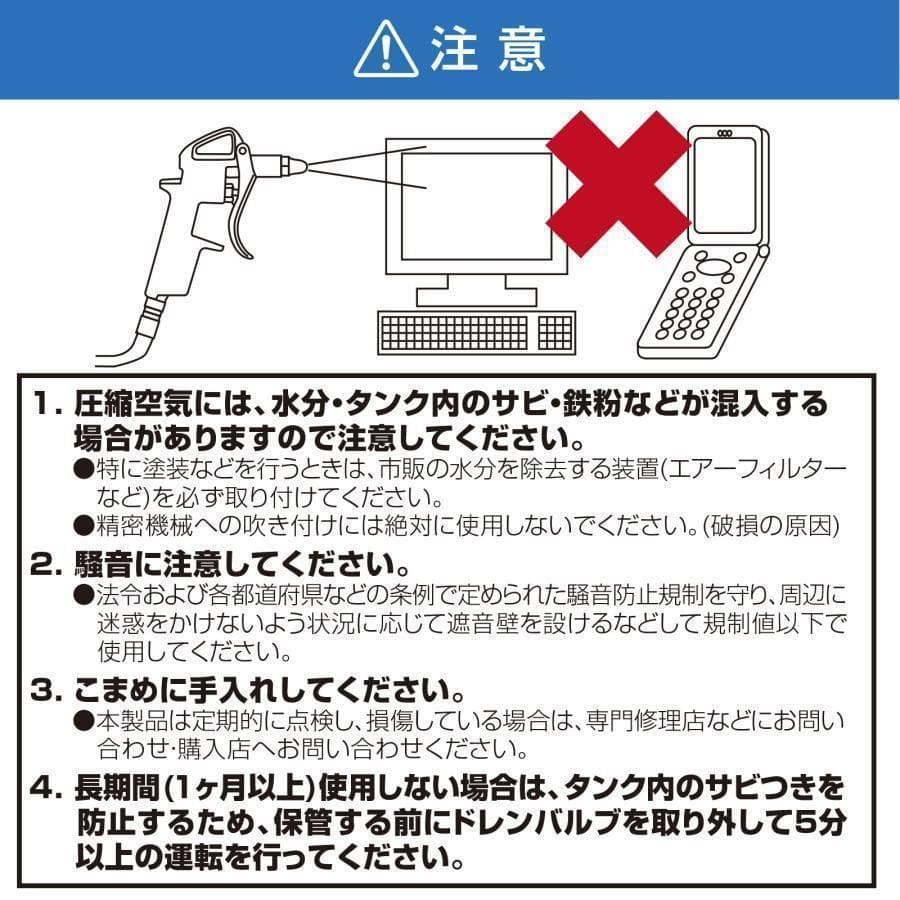 注意

1. 圧縮空気には、水分・タンク内のサビ・鉄粉などが混入する場合がありますので注意してください。

●特に塗装などを行うときは、市販の水分を除去する装置(エアーフィルターなど)を必ず取り付けてください。

●精密機械への吹き付けには絶対に使用しないでください。(破損の原因)

2. 騒音に注意してください。

●法令および各都道府県などの条例で定められた騒音防止規制を守り、周辺に迷惑をかけないよう状況に応じて遮音壁を設けるなどして規制値以下で使用してください。

3. こまめに手入れしてください。

●本製品は定期的に点検し、損傷している場合は、専門修理店などにお問い合わせ・購入店へお問い合わせください。

4. 長期間(1ヶ月以上)使用しない場合は、タンク内のサビつきを防止するため、保管する前にドレンバルブを取り外して5分以上の運転を行ってください。