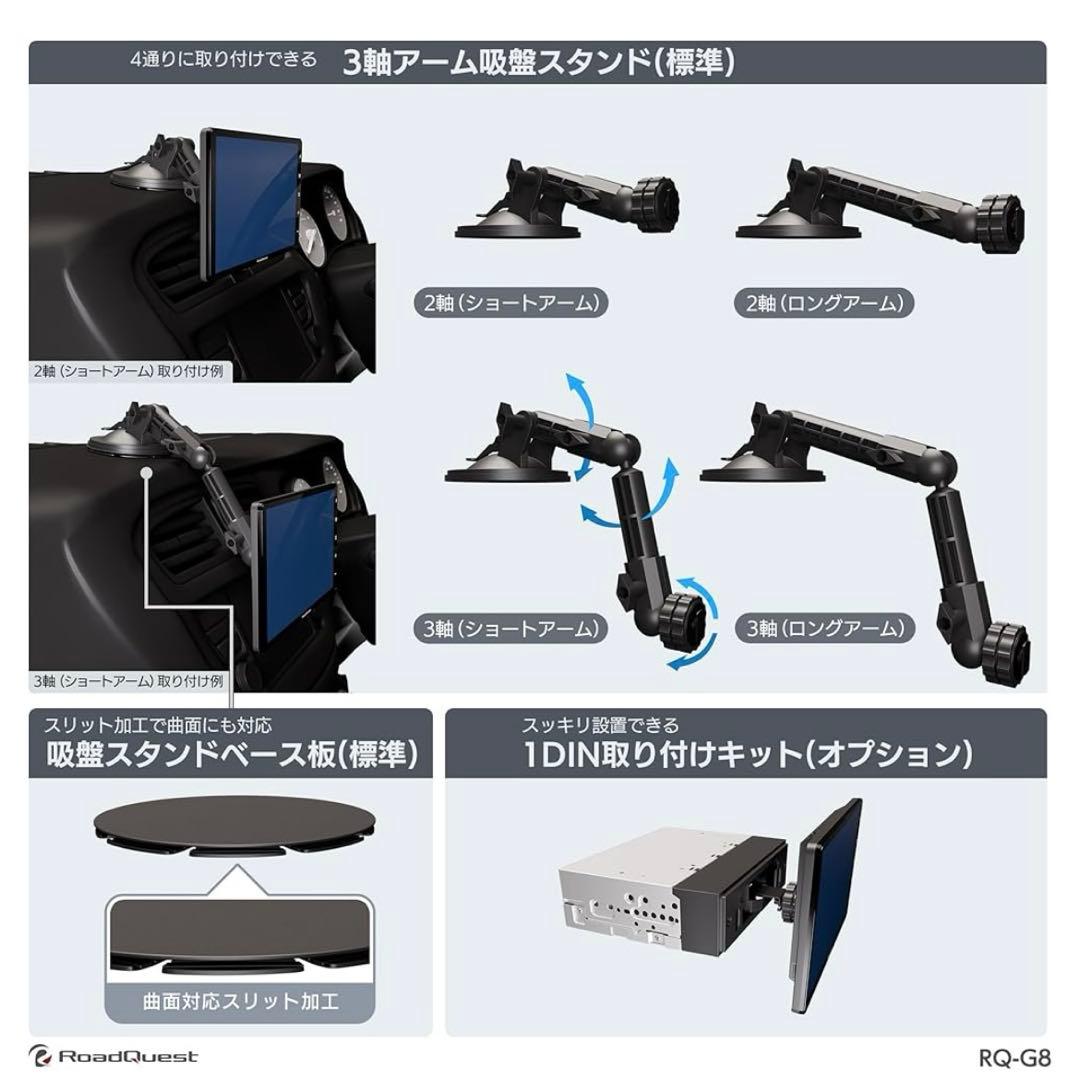 4通りに取り付けできる 3軸アーム吸盤スタンド(標準)

2軸(ショートアーム)

2軸(ロングアーム)

2軸(ショートアーム)取り付け例

3軸(ショートアーム)

3軸(ロングアーム)

3軸(ショートアーム)取り付け例

スリット加工で曲面にも対応
吸盤スタンドベース板(標準)

曲面対応スリット加工

スッキリ設置できる
1DIN取り付けキット(オプション)

RoadQuest

RQ-G8