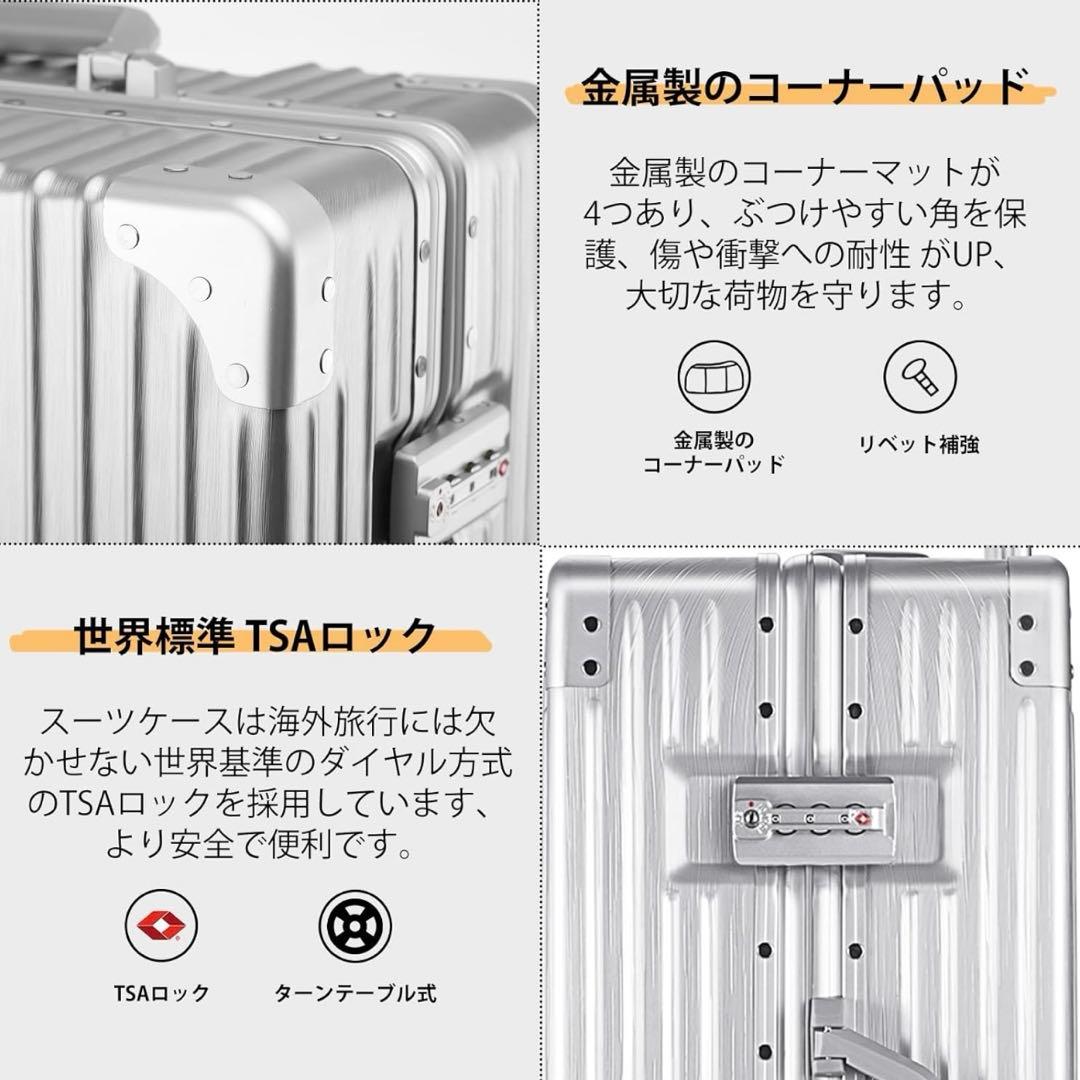 金属製のコーナーパッド

金属製のコーナーマットが4つあり、ぶつけやすい角を保護、傷や衝撃への耐性 がUP、大切な荷物を守ります。

金属製のコーナーパッド

リベット補強

世界標準 TSAロック

スーツケースは海外旅行には欠かせない世界基準のダイヤル方式のTSAロックを採用しています、より安全で便利です。

TSAロック

ターンテーブル式