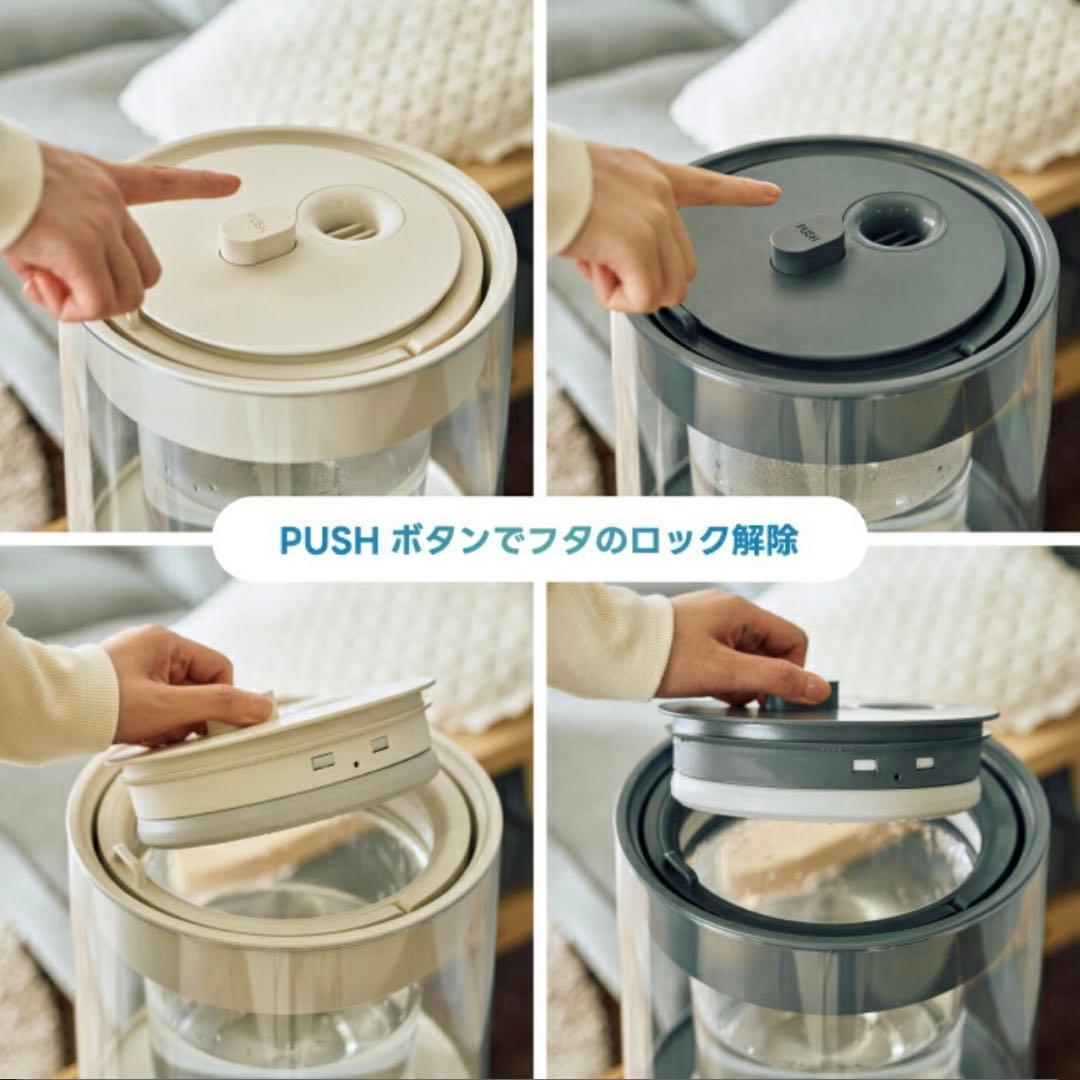 PUSH

PUSH

PUSH ボタンでフタのロック解除