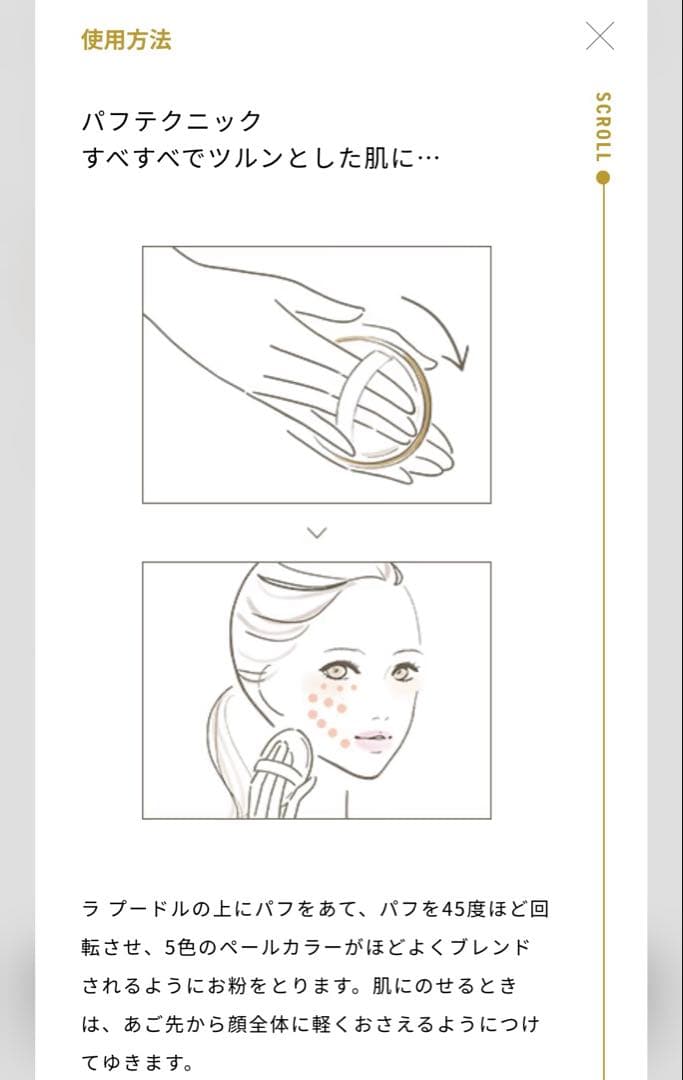 使用方法

SCROLL

パフテクニック
すべすべでツルンとした肌に…

ラ プードルの上にパフをあて、パフを45度ほど回転させ、5色のペールカラーがほどよくブレンドされるようにお粉をとります。肌にのせるときは、あご先から顔全体に軽くおさえるようにつけてゆきます。