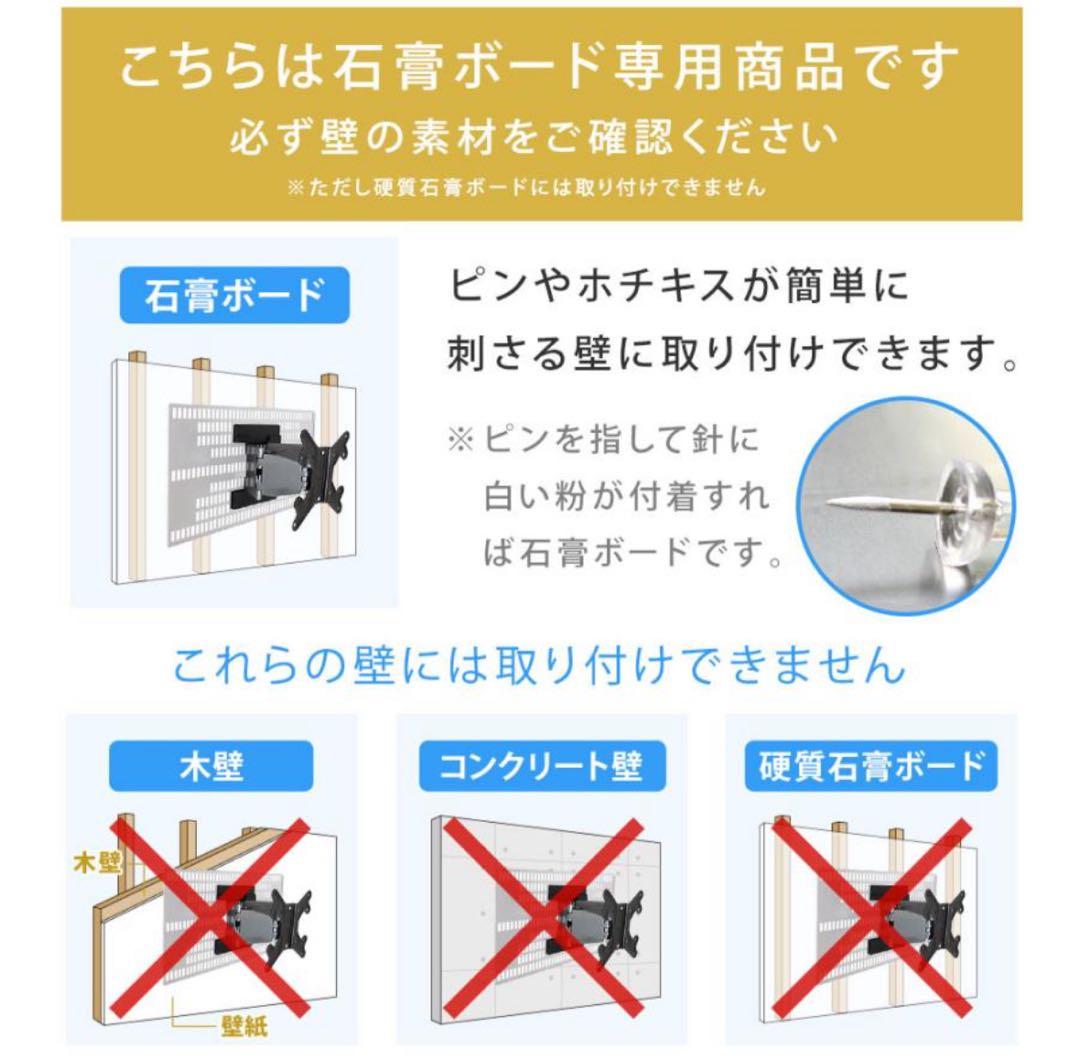 こちらは石膏ボード専用商品です
必ず壁の素材をご確認ください
※ただし硬質石膏ボードには取り付けできません

石膏ボード

ピンやホチキスが簡単に刺さる壁に取り付けできます。

※ピンを指して針に白い粉が付着すれば石膏ボードです。

これらの壁には取り付けできません

木壁

木壁

壁紙

コンクリート壁

硬質石膏ボード