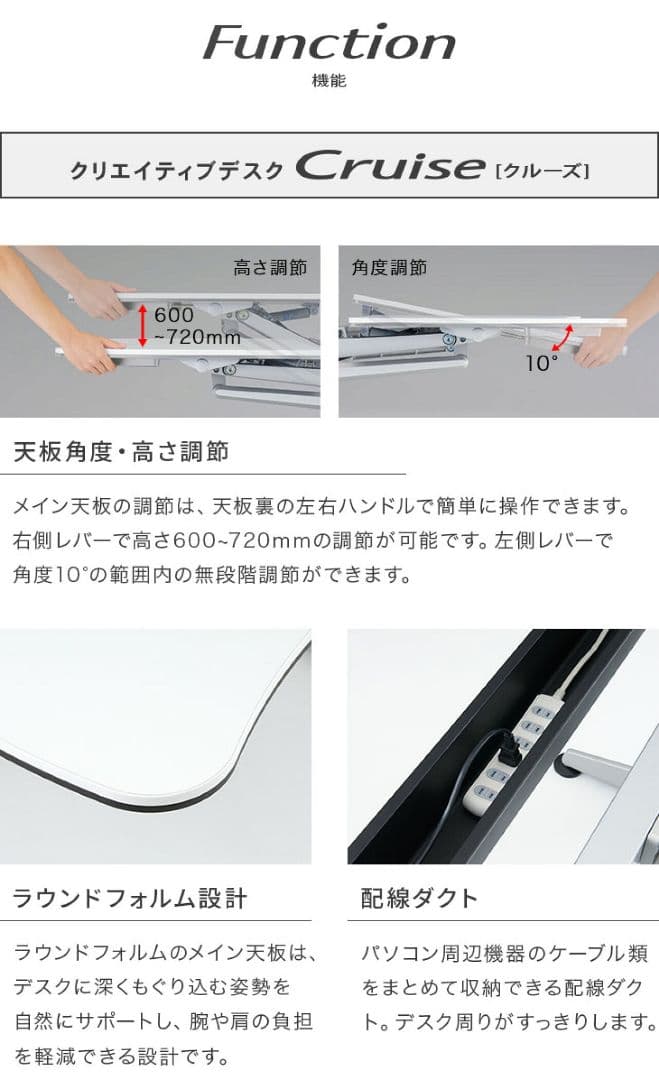 Function
機能

クリエイティブデスク Cruise [クルーズ]

高さ調節
600 ~720mm

角度調節
10°

天板角度・高さ調節

メイン天板の調節は、天板裏の左右ハンドルで簡単に操作できます。右側レバーで高さ600~720mmの調節が可能です。左側レバーで角度10°の範囲内の無段階調節ができます。

ラウンドフォルム設計

ラウンドフォルムのメイン天板は、デスクに深くもぐり込む姿勢を自然にサポートし、腕や肩の負担を軽減できる設計です。

配線ダクト

パソコン周辺機器のケーブル類をまとめて収納できる配線ダクト。デスク周りがすっきりします。